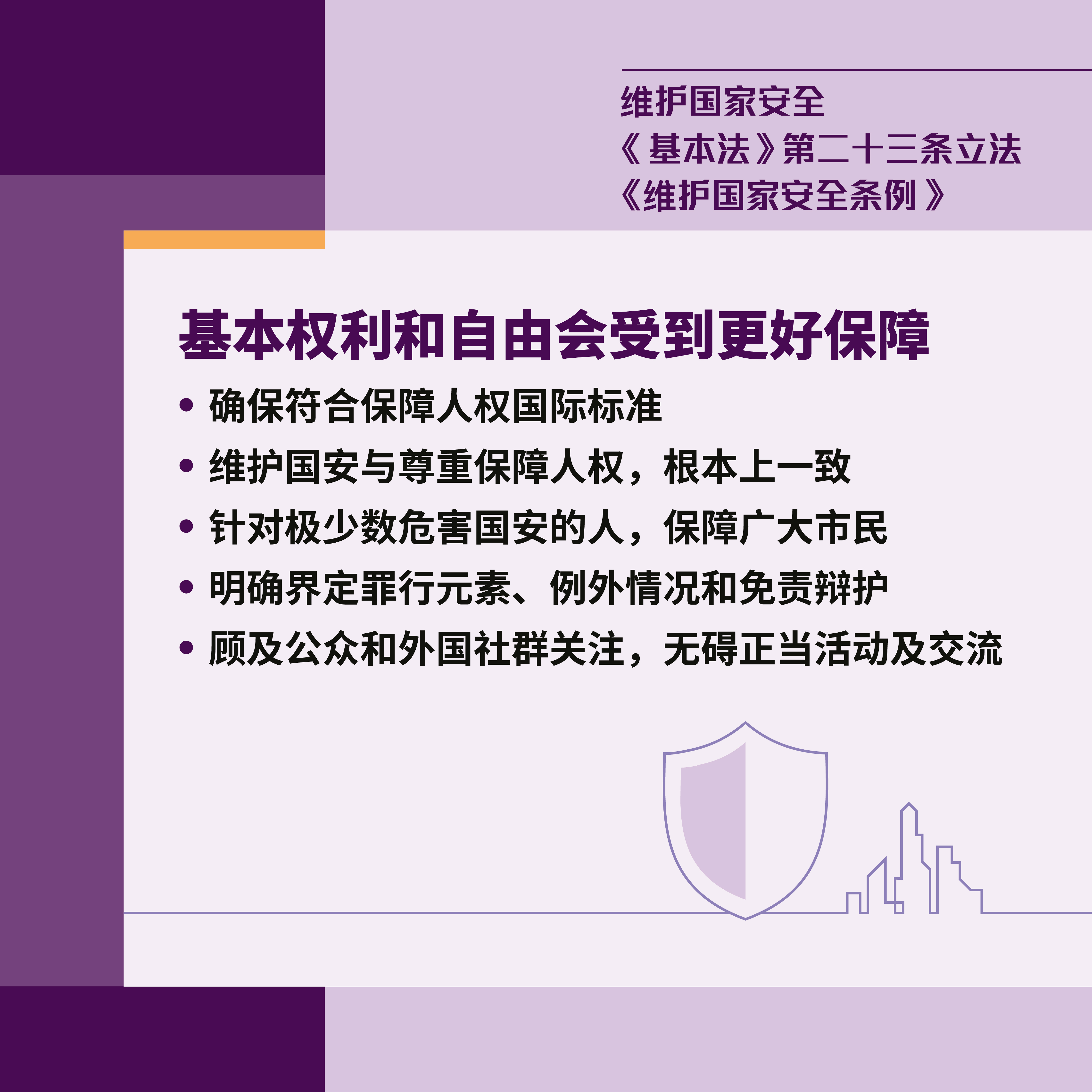 维护国家安全
《基本法》第二十三条立法
《维护国家安全条例》

基本权利和自由会受到更好保障

• 确保符合保障人权国际标准
• 维护国安与尊重保障人权，根本上一致
• 针对极少数危害国安的人，保障广大市民
• 明确界定罪行元素、例外情况和免责辩护
• 顾及公众和外国社群关注，无碍正当活动及交流