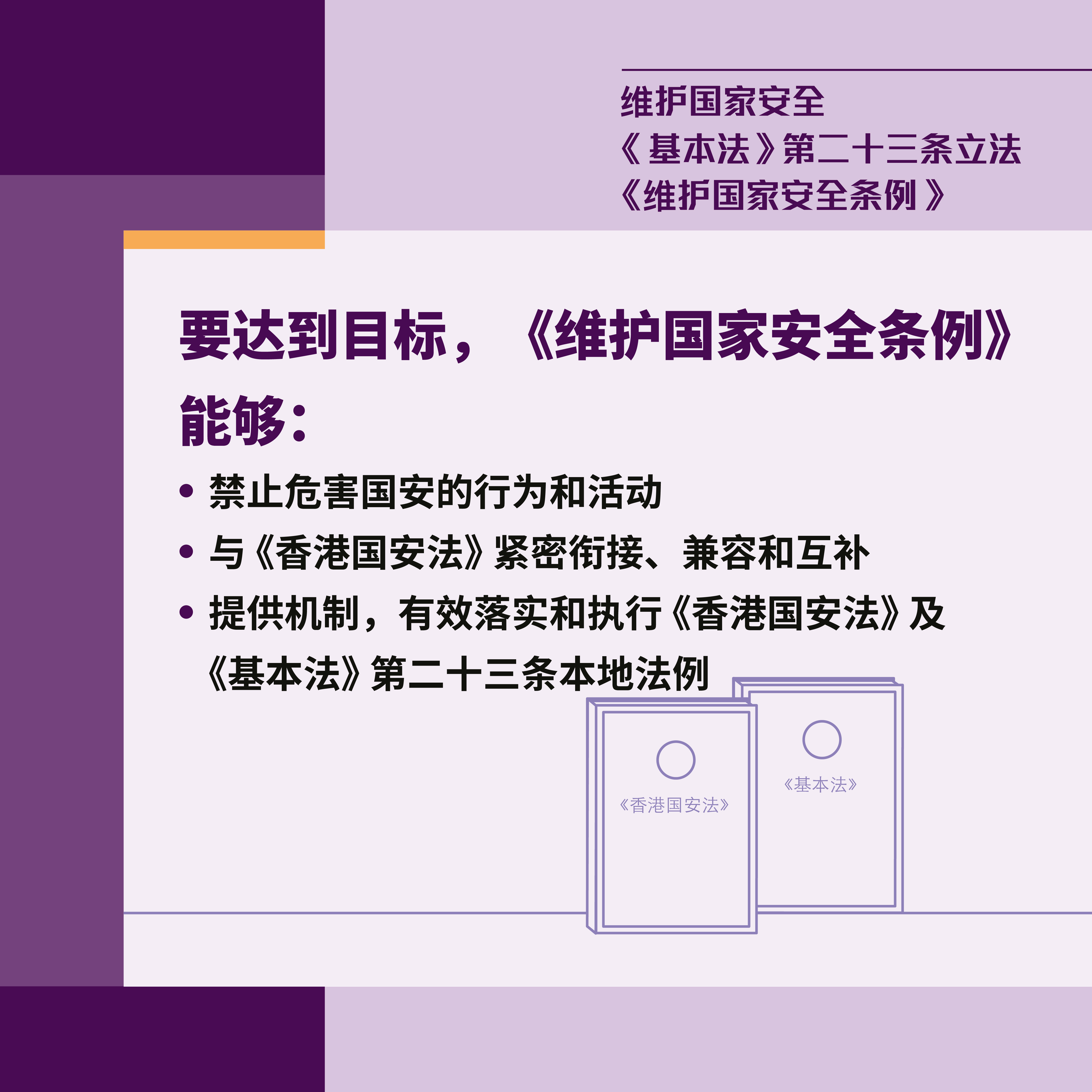 维护国家安全
《基本法》第二十三条立法
《维护国家安全条例》

要达到目标，《维护国家安全条例》能够：

• 禁止危害国安的行为和活动
• 与《香港国安法》紧密衔接、兼容和互补
• 提供机制，有效落实和执行《香港国安法》及《基本法》第二十三条本地法例

《香港国安法》

《基本法》