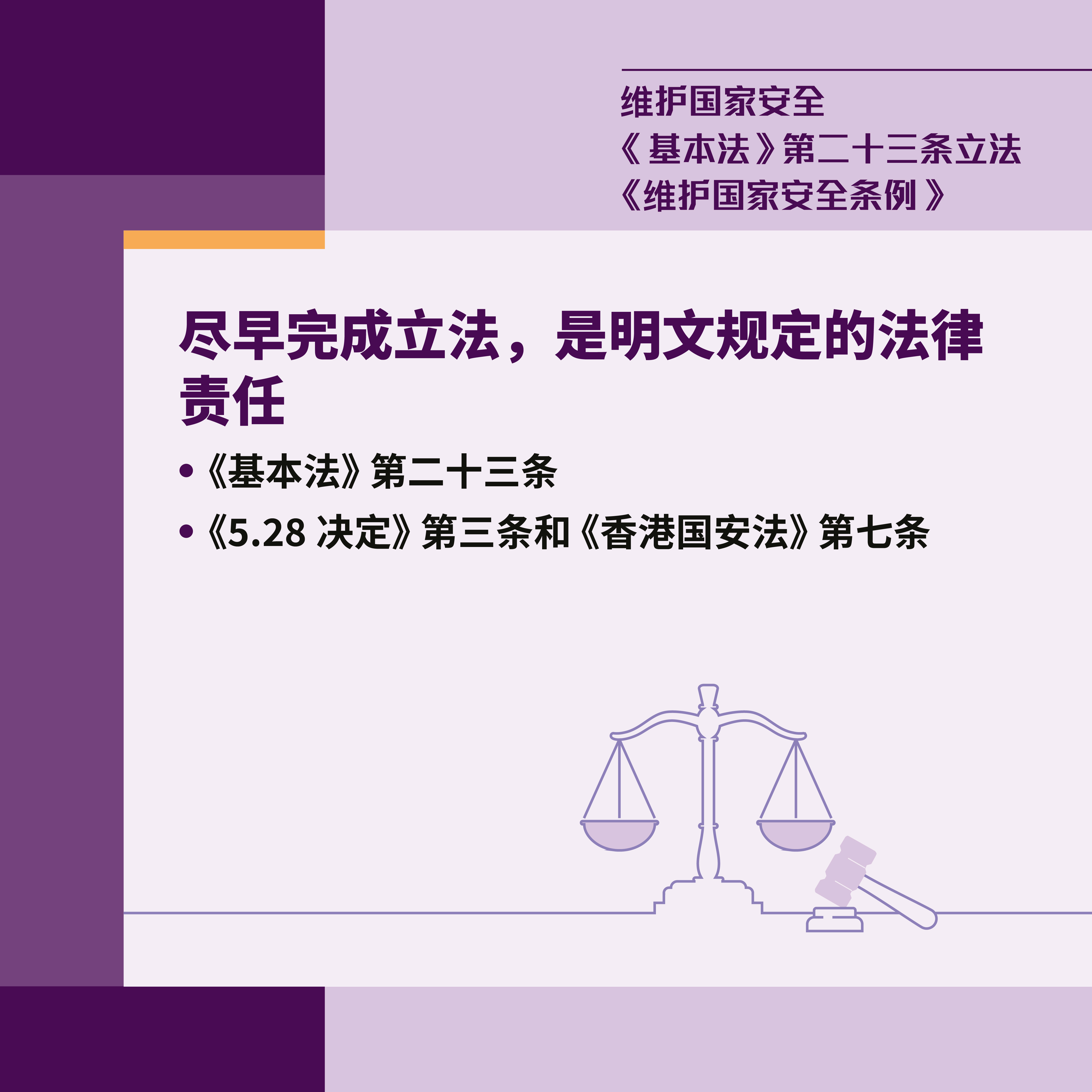 维护国家安全
《基本法》第二十三条立法
《维护国家安全条例》

尽早完成立法，是明文规定的法律责任

• 《基本法》第二十三条
• 《5.28 决定》第三条和《香港国安法》第七条