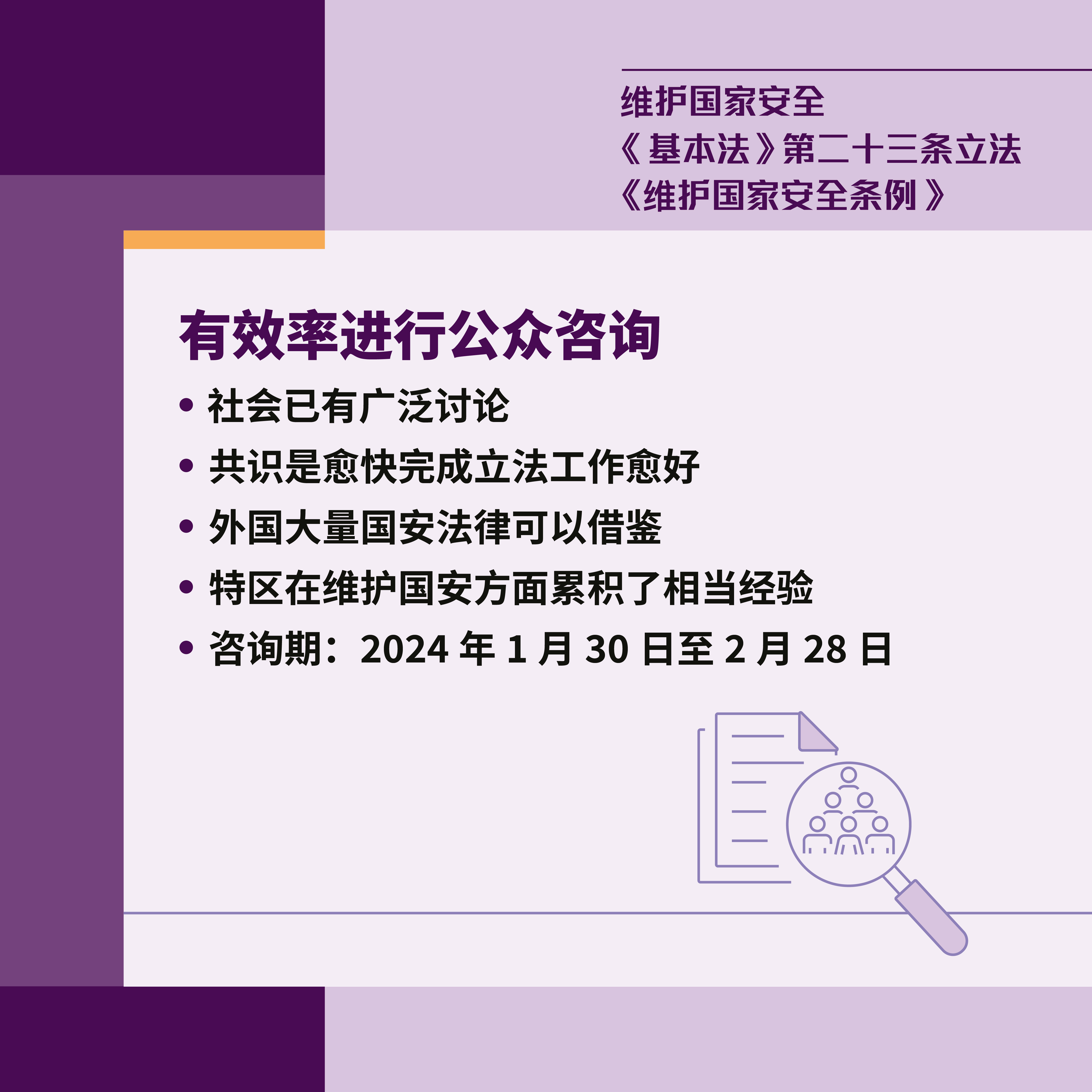 维护国家安全
《基本法》第二十三条立法
《维护国家安全条例》

有效率进行公众咨询

• 社会已有广泛讨论
• 共识是愈快完成立法工作愈好
• 外国大量国安法律可以借鉴
• 特区在维护国安方面累积了相当经验
• 咨询期：2024 年 1 月 30 日至 2 月 28 日