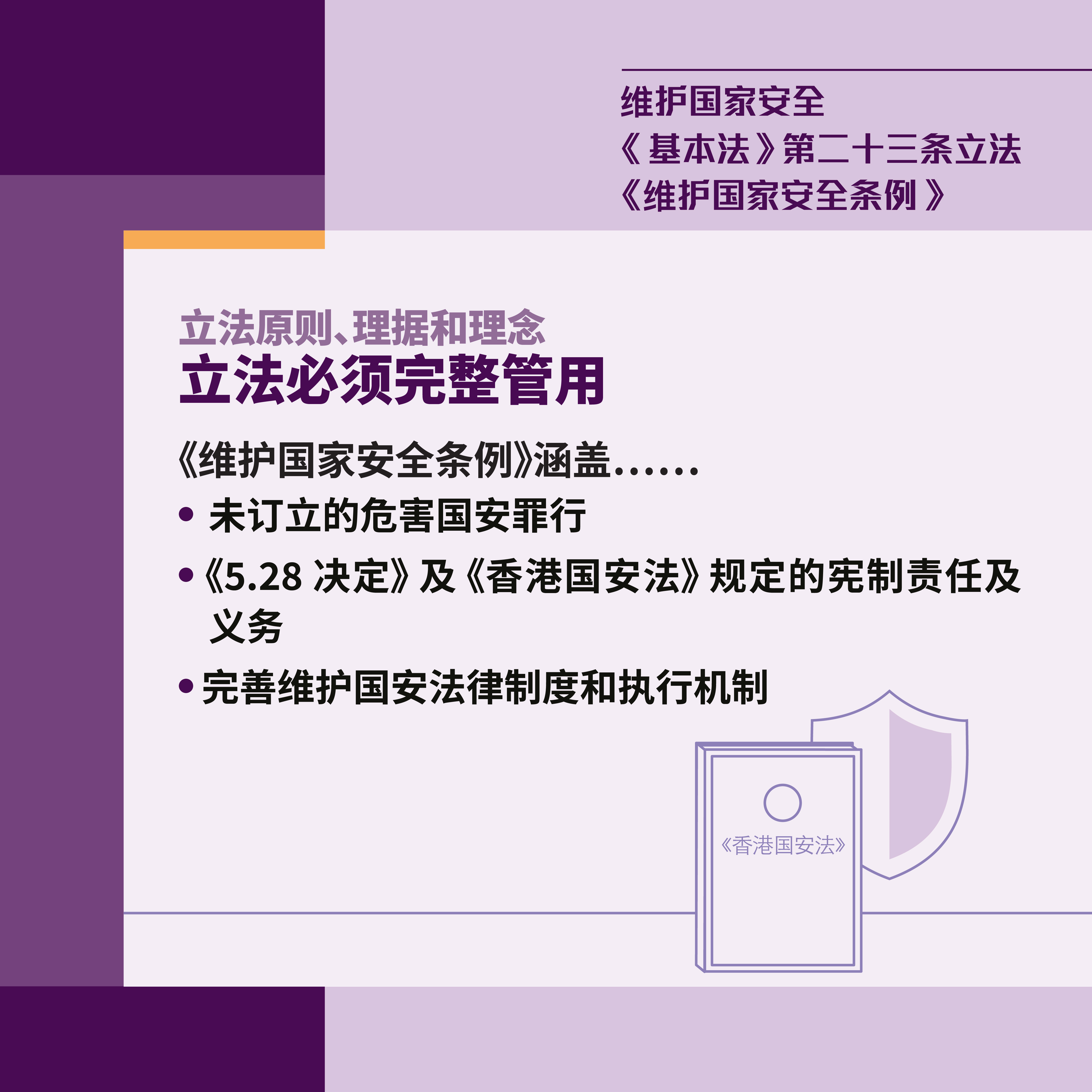 维护国家安全
《基本法》第二十三条立法
《维护国家安全条例》

立法原则、理据和理念
立法必须完整管用

《维护国家安全条例》涵盖……
• 未订立的危害国安罪行
•《5.28 决定》及《香港国安法》规定的宪制责任及义务
• 完善维护国安法律制度和执行机制

《香港国安法》