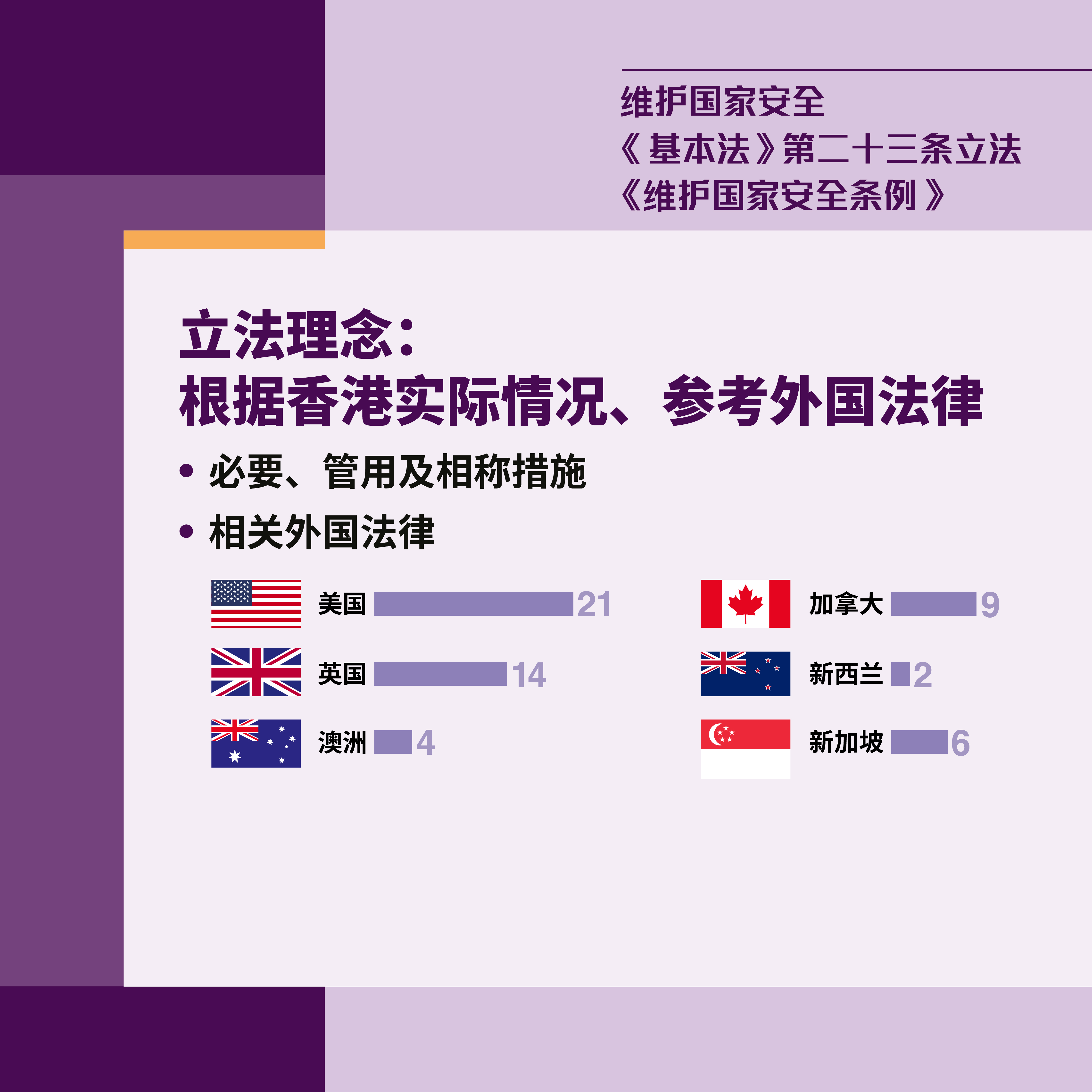 维护国家安全
《基本法》第二十三条立法
《维护国家安全条例》

立法理念：
根据香港实际情况、参考外国法律

• 必要、管用及相称措施
• 相关外国法律

美国 21
英国 14
澳洲 4

加拿大 9
新西兰 2
新加坡 6