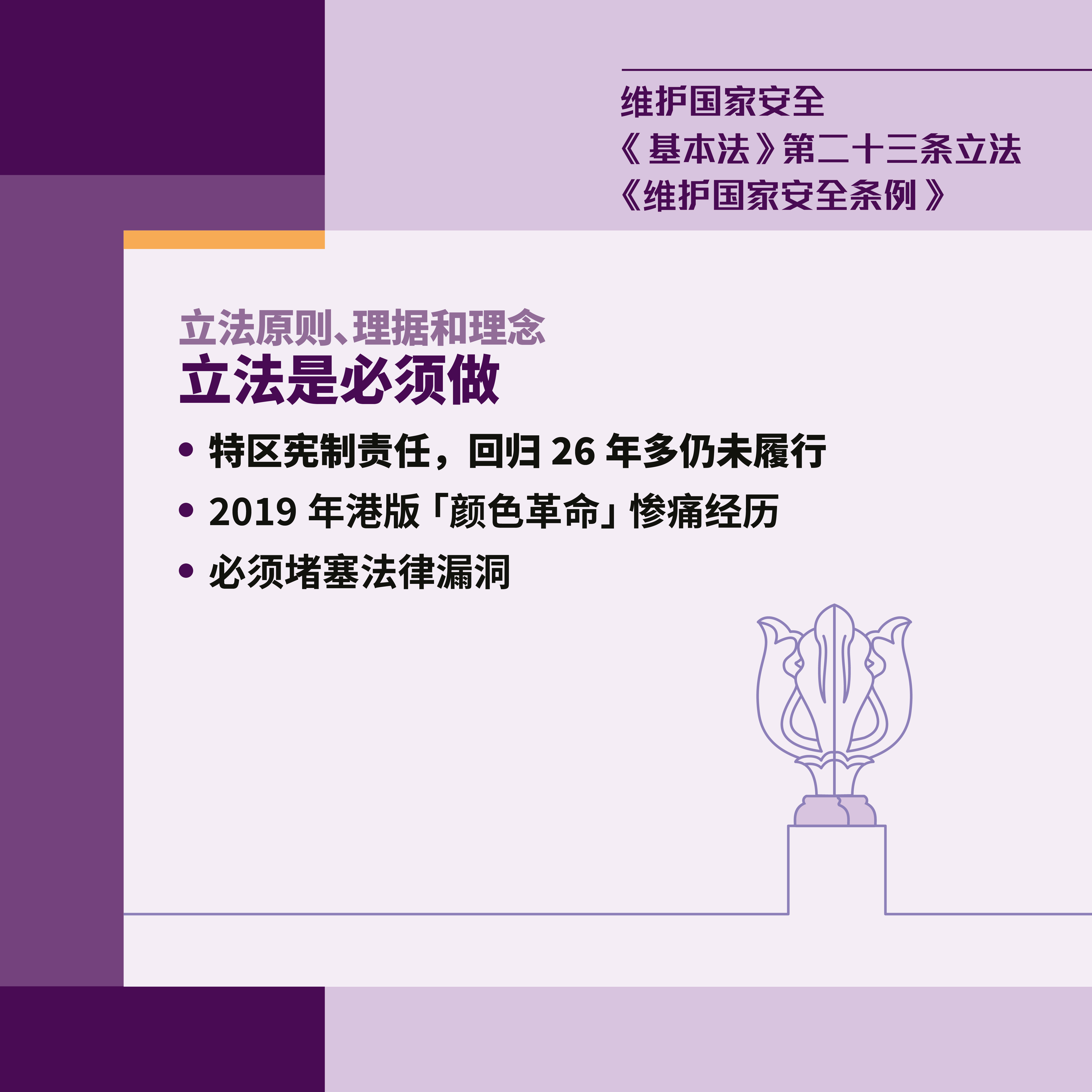 维护国家安全
《基本法》第二十三条立法
《维护国家安全条例》

立法原则、理据和理念
立法是必须做

• 特区宪制责任，回归 26 年多仍未履行
• 2019 年港版「颜色革命」惨痛经历
• 必须堵塞法律漏洞