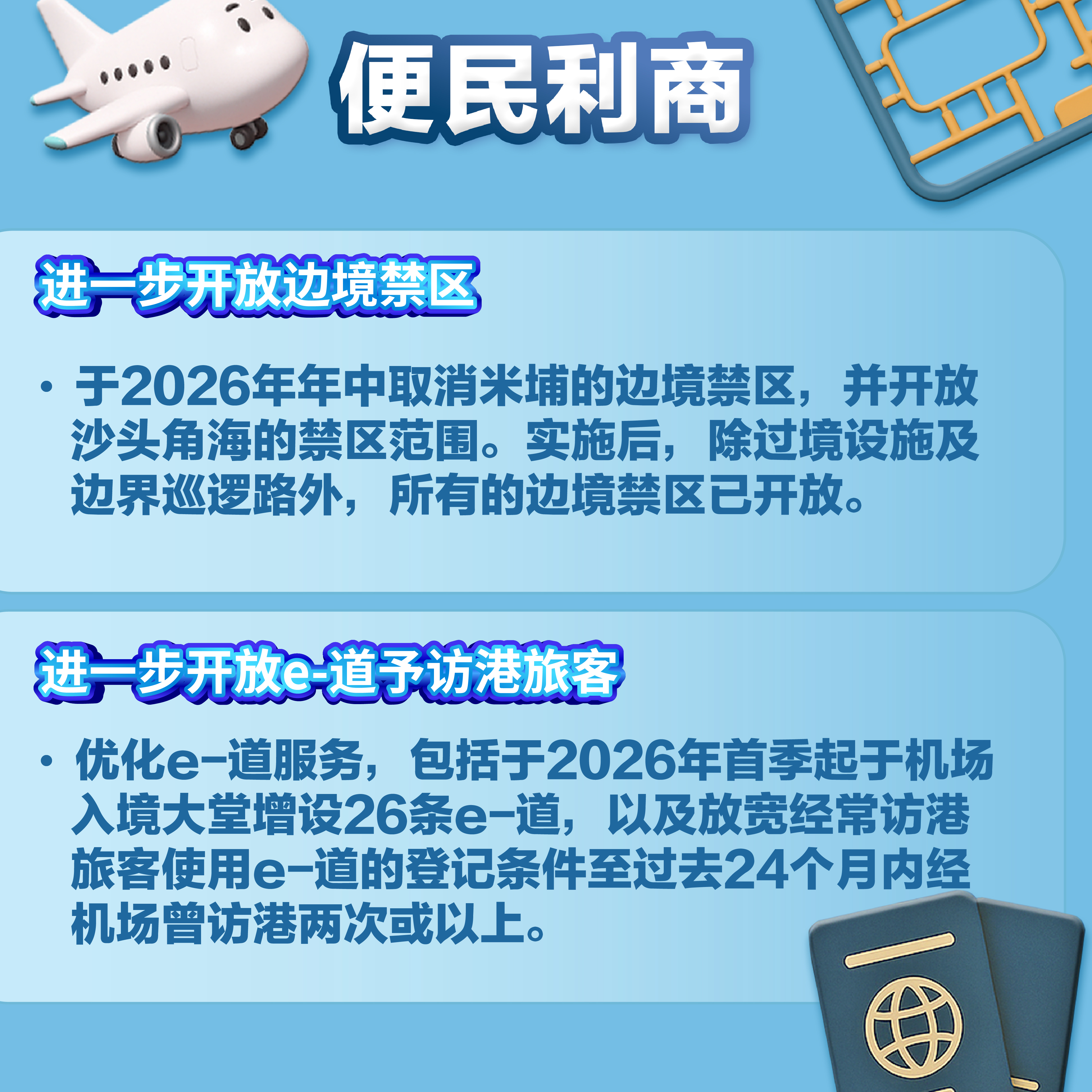 便民利商

进一步开放边境禁区

• 于2026年年中取消米埔的边境禁区，并开放沙头角海的禁区范围。实施后，除过境设施及边界巡逻路外，所有的边境禁区已开放。

进一步开放e-道予访港旅客

• 优化e-道服务，包括于2026年首季起于机场入境大堂增设26条e-道，以及放宽经常访港旅客使用e-道的登记条件至过去24个月内经机场曾访港两次或以上。