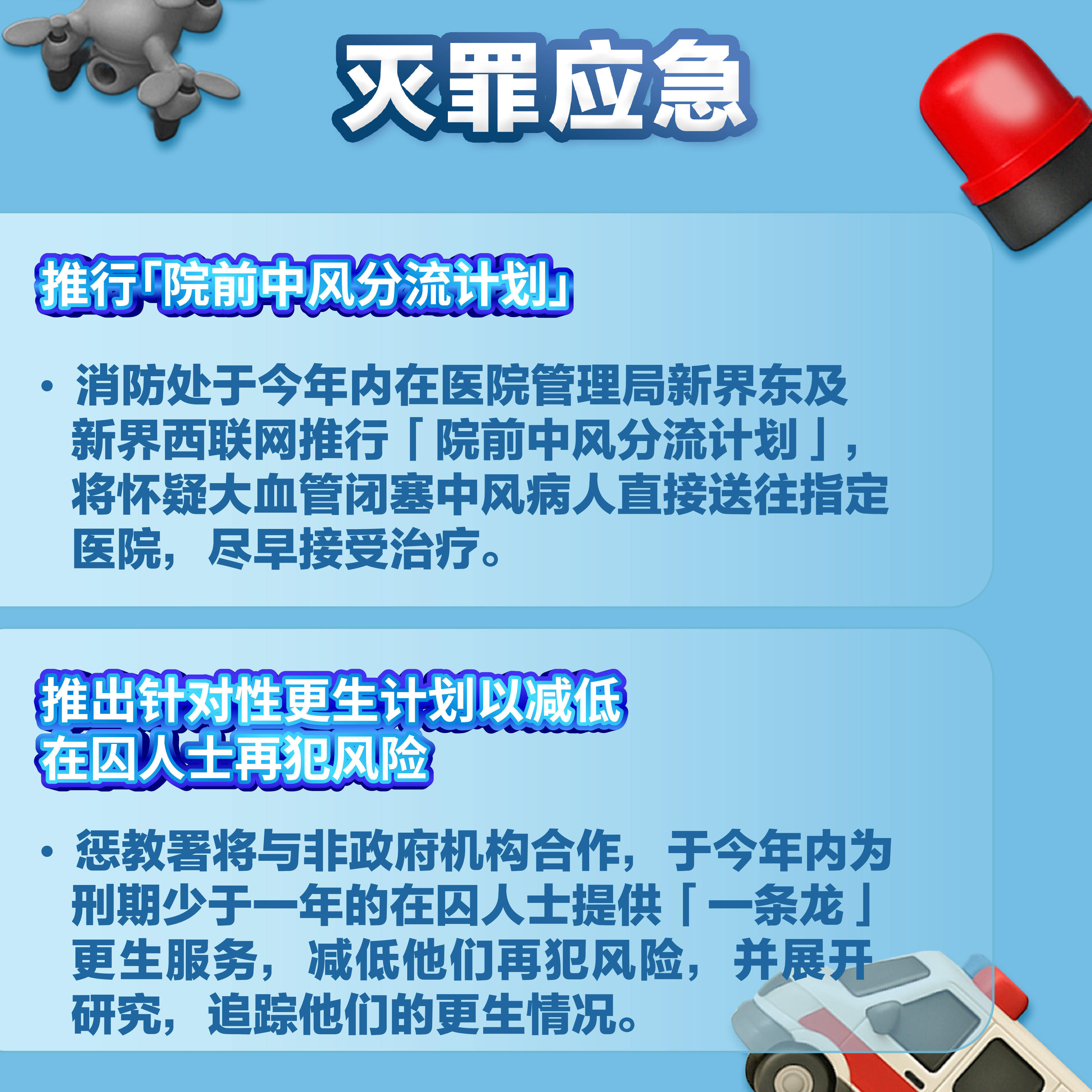 灭罪应急

推行「院前中风分流计划」

• 消防处于今年内在医院管理局新界东及新界西联网推行「院前中风分流计划」，将怀疑大血管闭塞中风病人直接送往指定医院，尽早接受治疗。

推出针对性更生计划以减低在囚人士再犯风险

• 惩教署将与非政府机构合作，于今年内为刑期少于一年的在囚人士提供「一条龙」更生服务，减低他们再犯风险，并展开研究，追踪他们的更生情况。