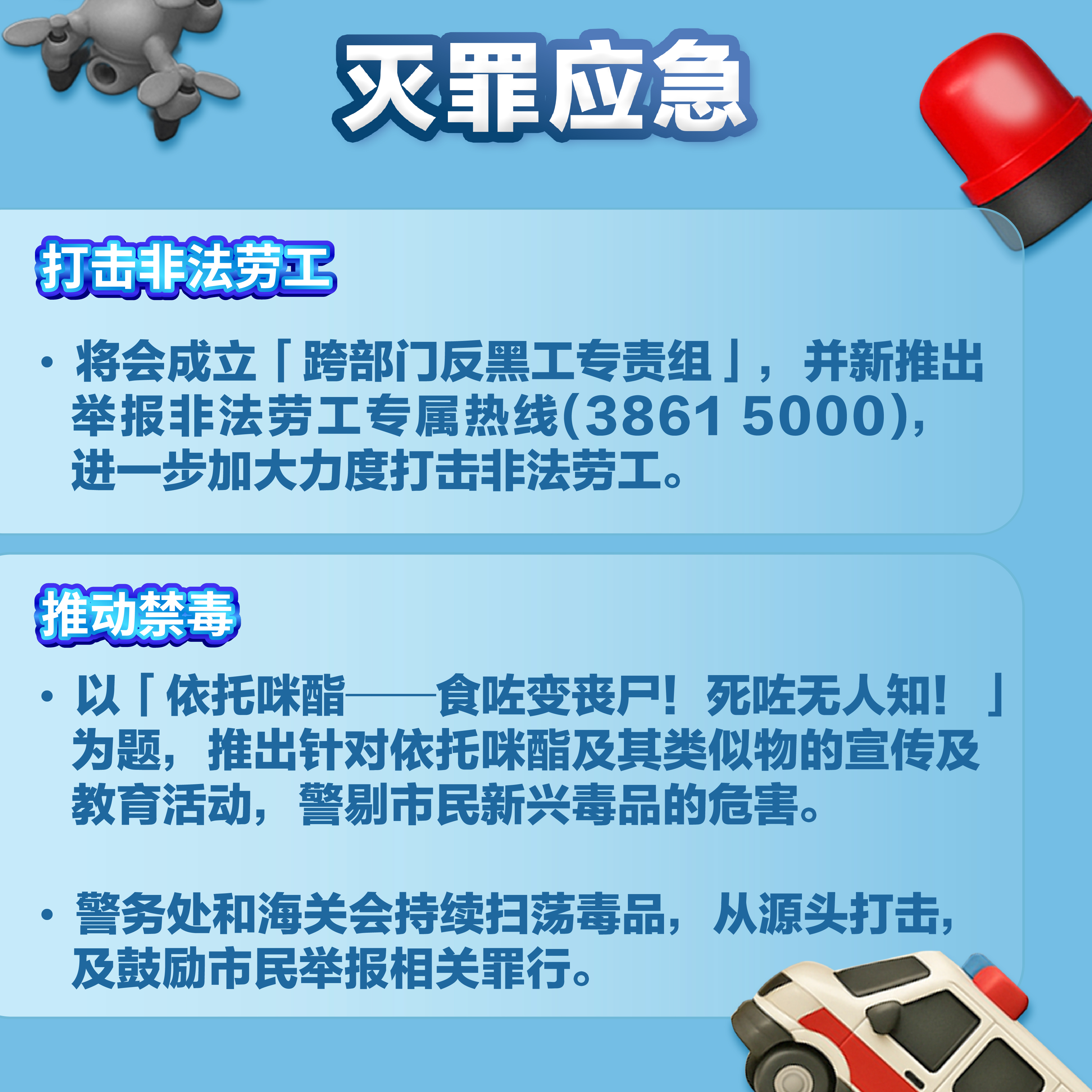 灭罪应急

打击非法劳工

• 将会成立「跨部门反黑工专责组」，并新推出举报非法劳工专属热线(3861 5000)，进一步加大力度打击非法劳工。

推动禁毒

• 以「依托咪酯——食咗变丧尸！死咗无人知！」为题，推出针对依托咪酯及其类似物的宣传及教育活动，警剔市民新兴毒品的危害。

• 警务处和海关会持续扫荡毒品，从源头打击，及鼓励市民举报相关罪行。