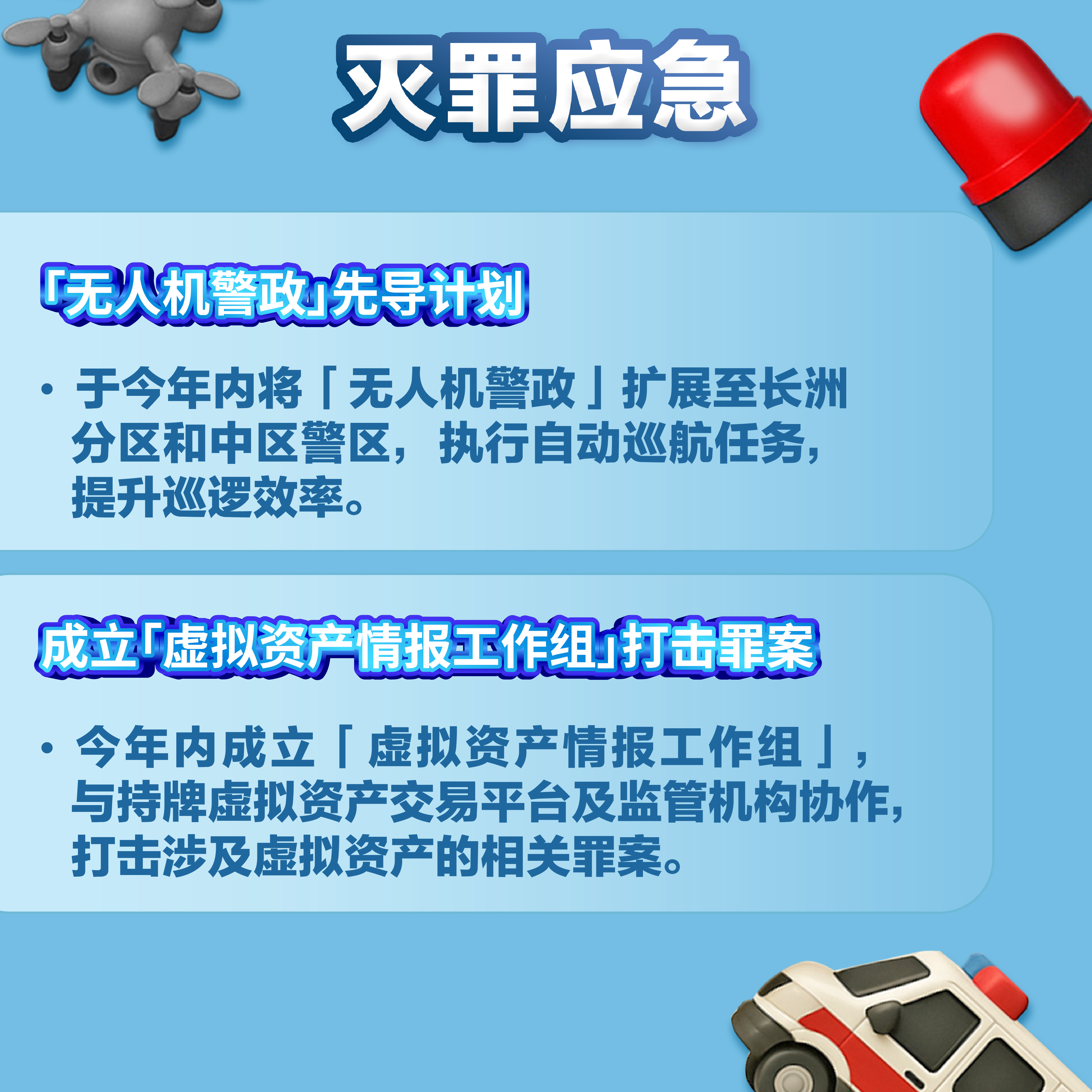 灭罪应急

「无人机警政」先导计划

• 于今年内将「无人机警政」扩展至长洲分区和中区警区，执行自动巡航任务，提升巡逻效率。

成立「虚拟资产情报工作组」打击罪案

• 今年内成立「虚拟资产情报工作组」，与持牌虚拟资产交易平台及监管机构协作，打击涉及虚拟资产的相关罪案。