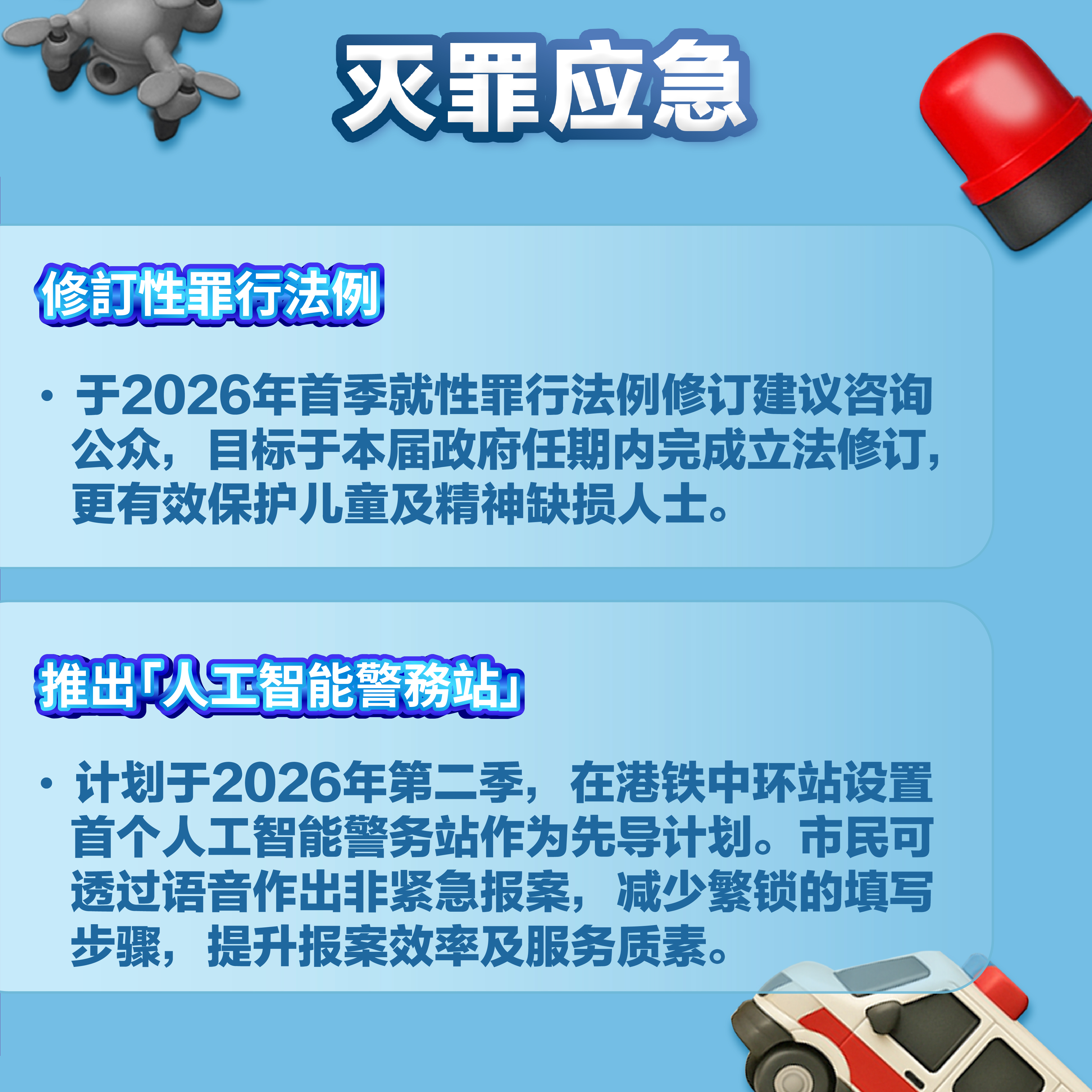 灭罪应急

修訂性罪行法例

• 于2026年首季就性罪行法例修订建议咨询公众，目标于本届政府任期内完成立法修订，更有效保护儿童及精神缺损人士。

推出「人工智能警務站」

• 计划于2026年第二季，在港铁中环站设置首个人工智能警务站作为先导计划。市民可透过语音作出非紧急报案，减少繁锁的填写步骤，提升报案效率及服务质素。