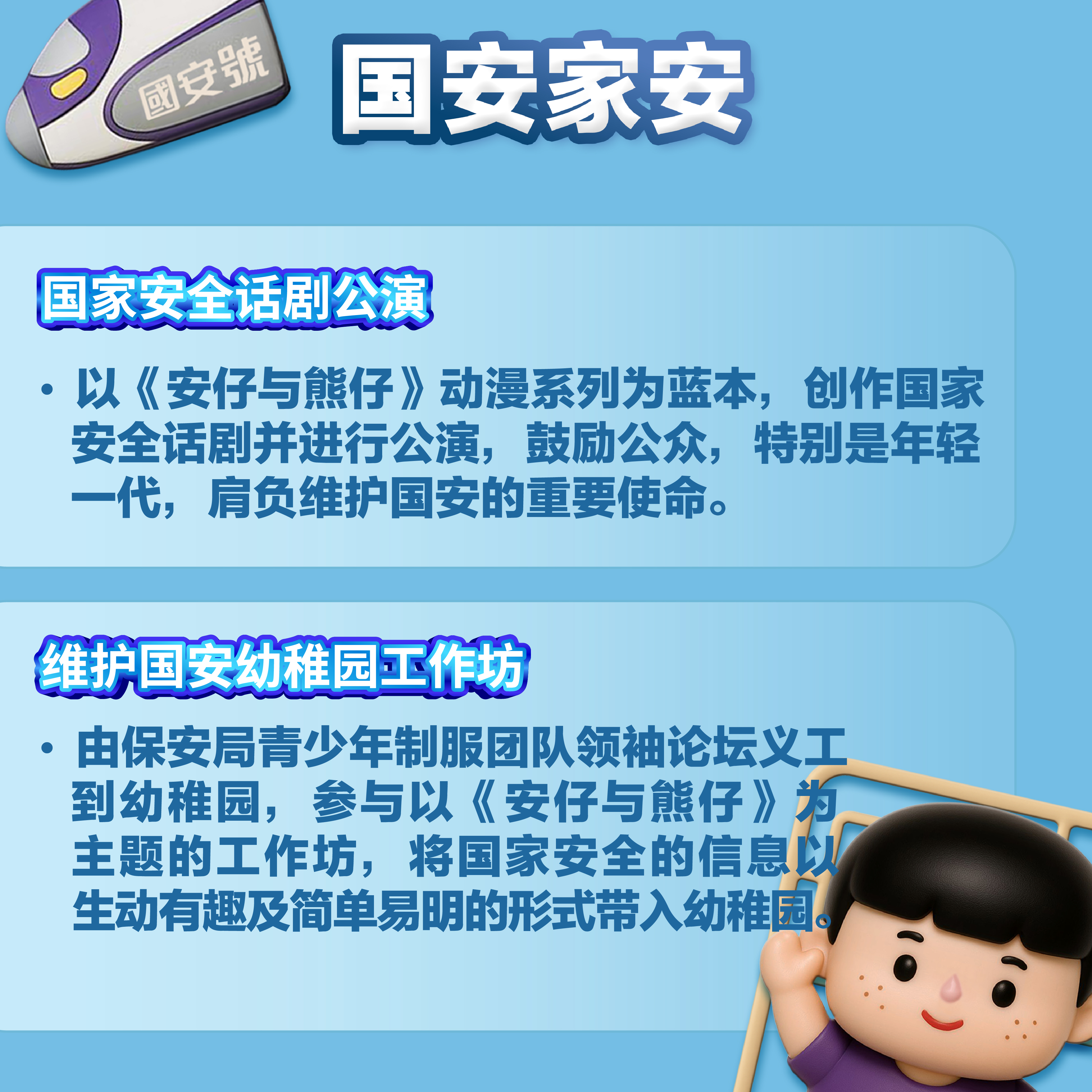 國安號

国安家安

国家安全话剧公演

• 以《安仔与熊仔》动漫系列为蓝本，创作国家安全话剧并进行公演，鼓励公众，特别是年轻一代，肩负维护国安的重要使命。

维护国安幼稚园工作坊

• 由保安局青少年制服团队领袖论坛义工到幼稚园，参与以《安仔与熊仔》为主题的工作坊，将国家安全的信息以生动有趣及简单易明的形式带入幼稚园。