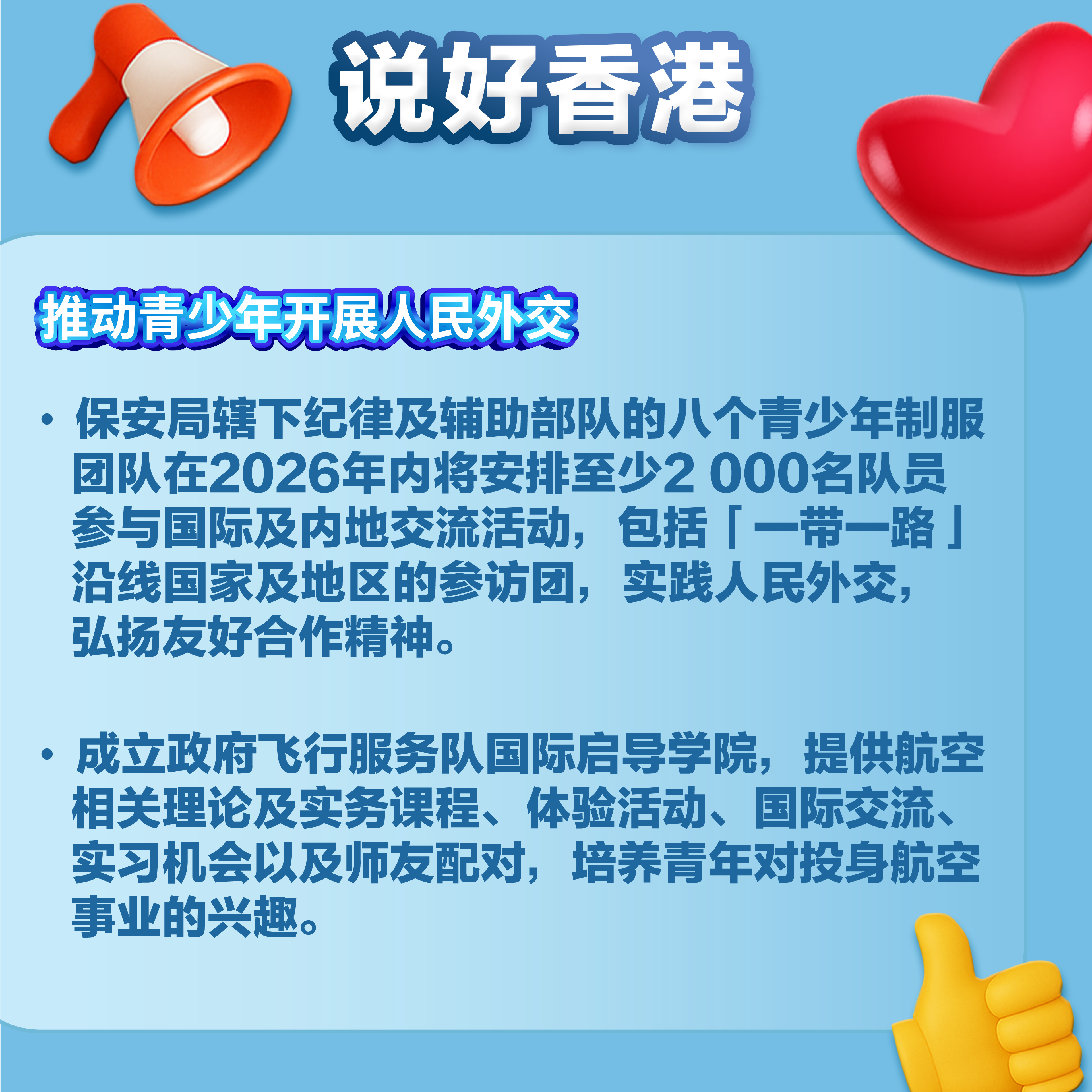 说好香港

推动青少年开展人民外交

• 保安局辖下纪律及辅助部队的八个青少年制服团队在2026年内将安排至少2 000名队员参与国际及内地交流活动，包括「一带一路」沿线国家及地区的参访团，实践人民外交，弘扬友好合作精神。

• 成立政府飞行服务队国际启导学院，提供航空相关理论及实务课程、体验活动、国际交流、实习机会以及师友配对，培养青年对投身航空事业的兴趣。