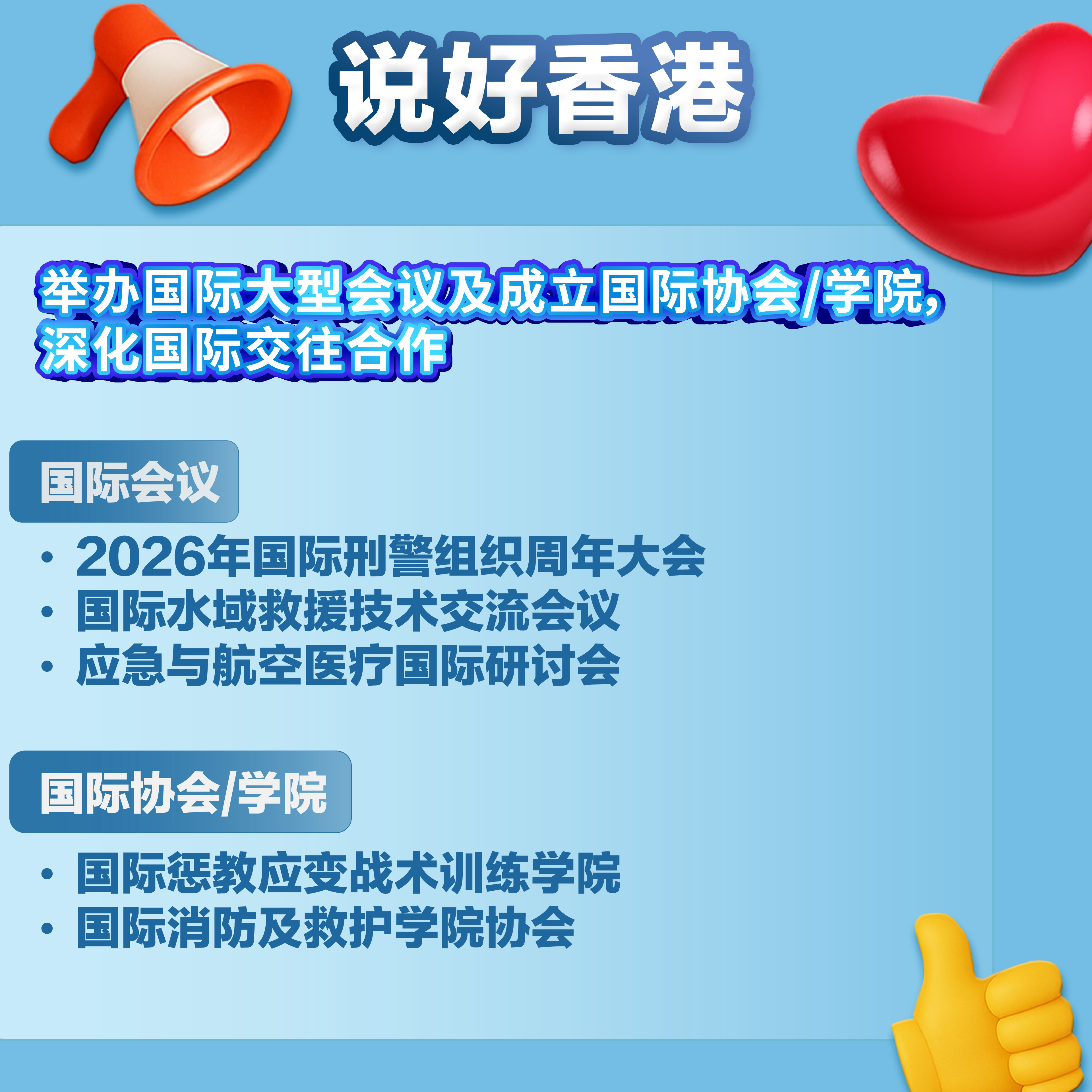 说好香港

举办国际大型会议及成立国际协会/学院，深化国际交往合作

国际会议

· 2026年国际刑警组织周年大会
· 国际水域救援技术交流会议
· 应急与航空医疗国际研讨会

国际协会/学院

· 国际惩教应变战术训练学院
· 国际消防及救护学院协会