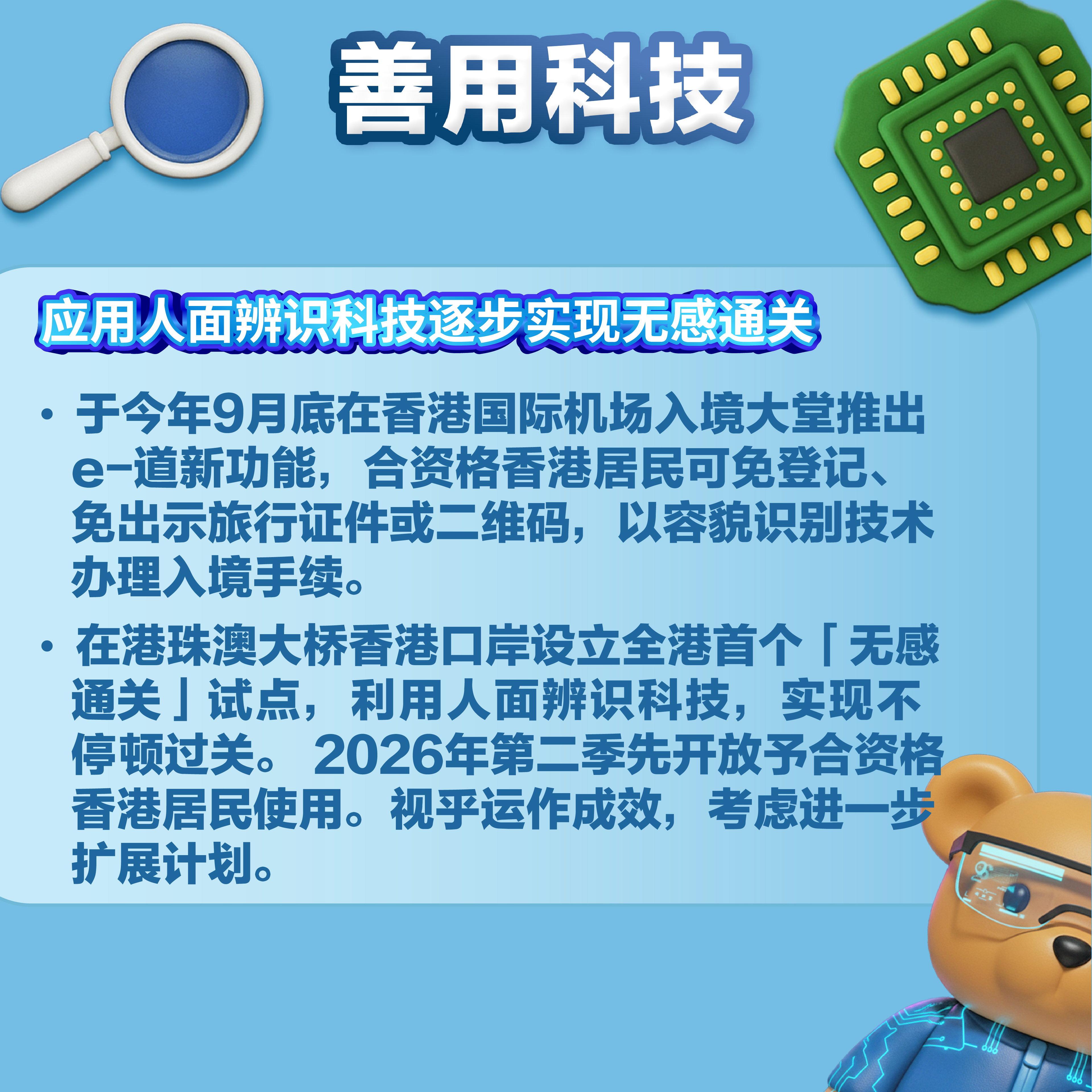 善用科技

应用人面辨识科技逐步实现无感通关

• 于今年9月底在香港国际机场入境大堂推出e-道新功能，合资格香港居民可免登记、免出示旅行证件或二维码，以容貌识别技术办理入境手续。

• 在港珠澳大桥香港口岸设立全港首个「无感通关」试点，利用人面辨识科技，实现不停顿过关。2026年第二季先开放予合资格香港居民使用。视乎运作成效，考虑进一步扩展计划。