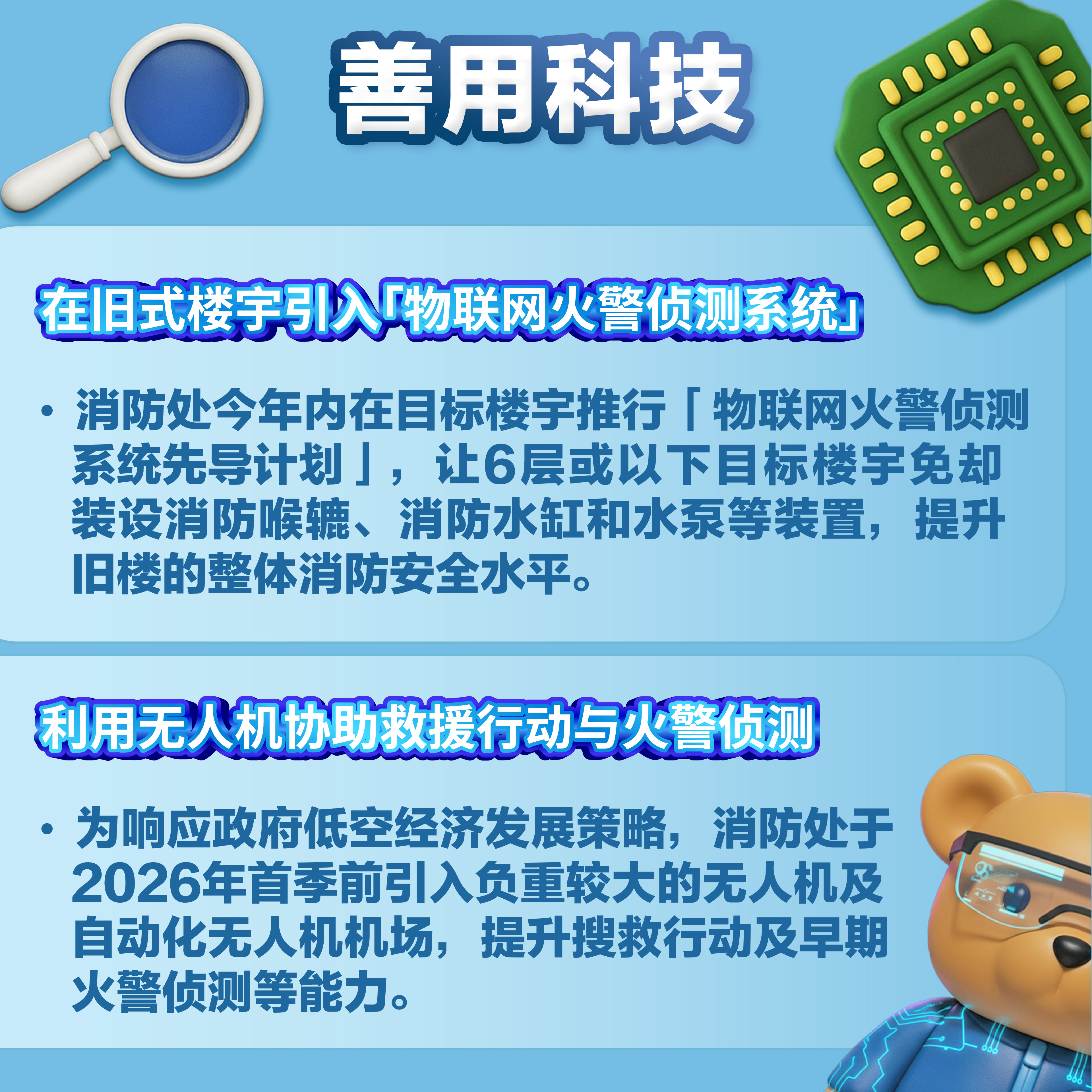 善用科技

在旧式楼宇引入「物联网火警侦测系统」

• 消防处今年内在目标楼宇推行「物联网火警侦测系统先导计划」，让6层或以下目标楼宇免却装设消防喉辘、消防水缸和水泵等装置，提升旧楼的整体消防安全水平。

利用无人机协助救援行动与火警侦测

• 为响应政府低空经济发展策略，消防处于2026年首季前引入负重较大的无人机及自动化无人机机场，提升搜救行动及早期火警侦测等能力。