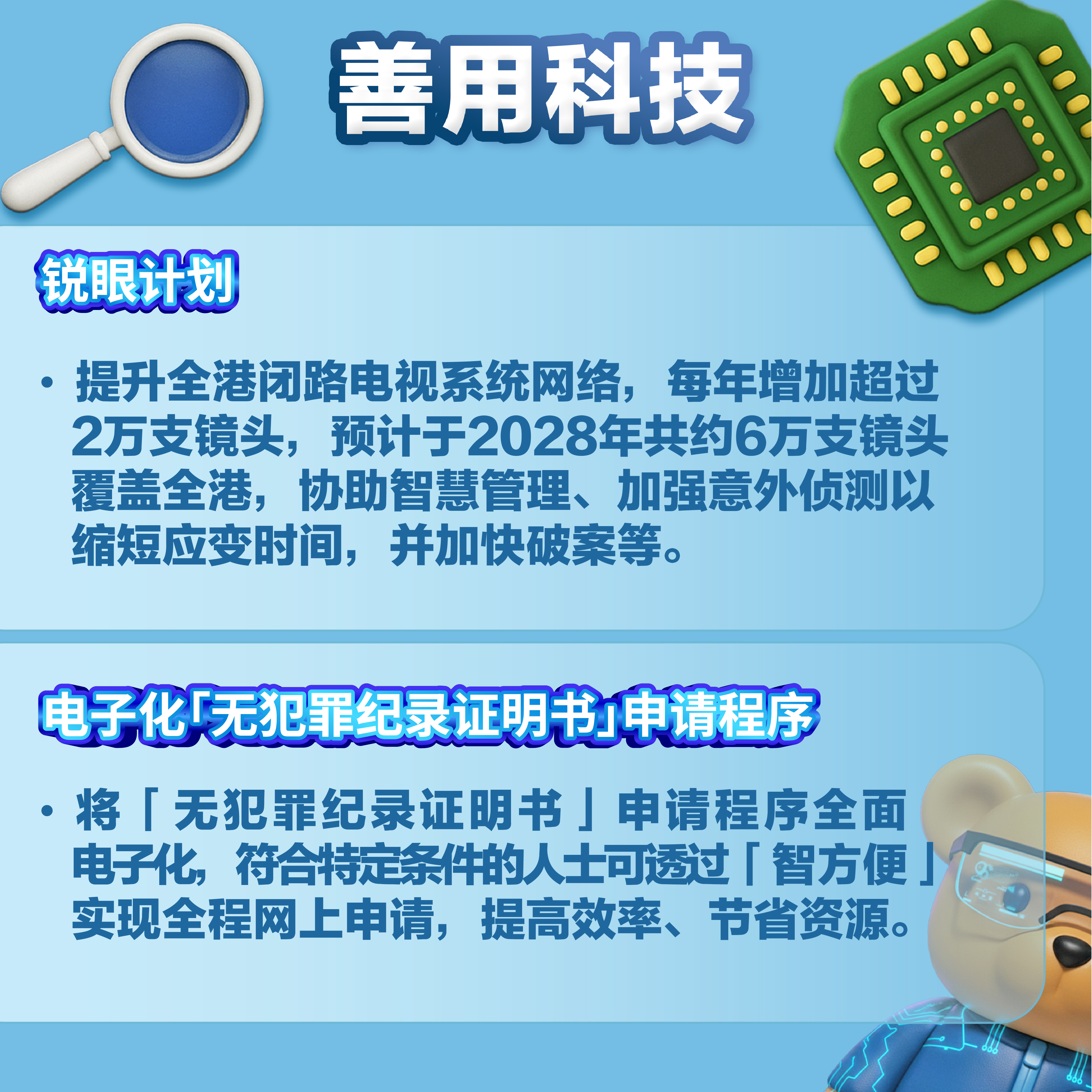 善用科技

锐眼计划

• 提升全港闭路电视系统网络，每年增加超过2万支镜头，预计于2028年共约6万支镜头覆盖全港，协助智慧管理、加强意外侦测以缩短应变时间，并加快破案等。

电子化「无犯罪纪录证明书」申请程序

• 将「无犯罪纪录证明书」申请程序全面电子化，符合特定条件的人士可透过「智方便」实现全程网上申请，提高效率、节省资源。