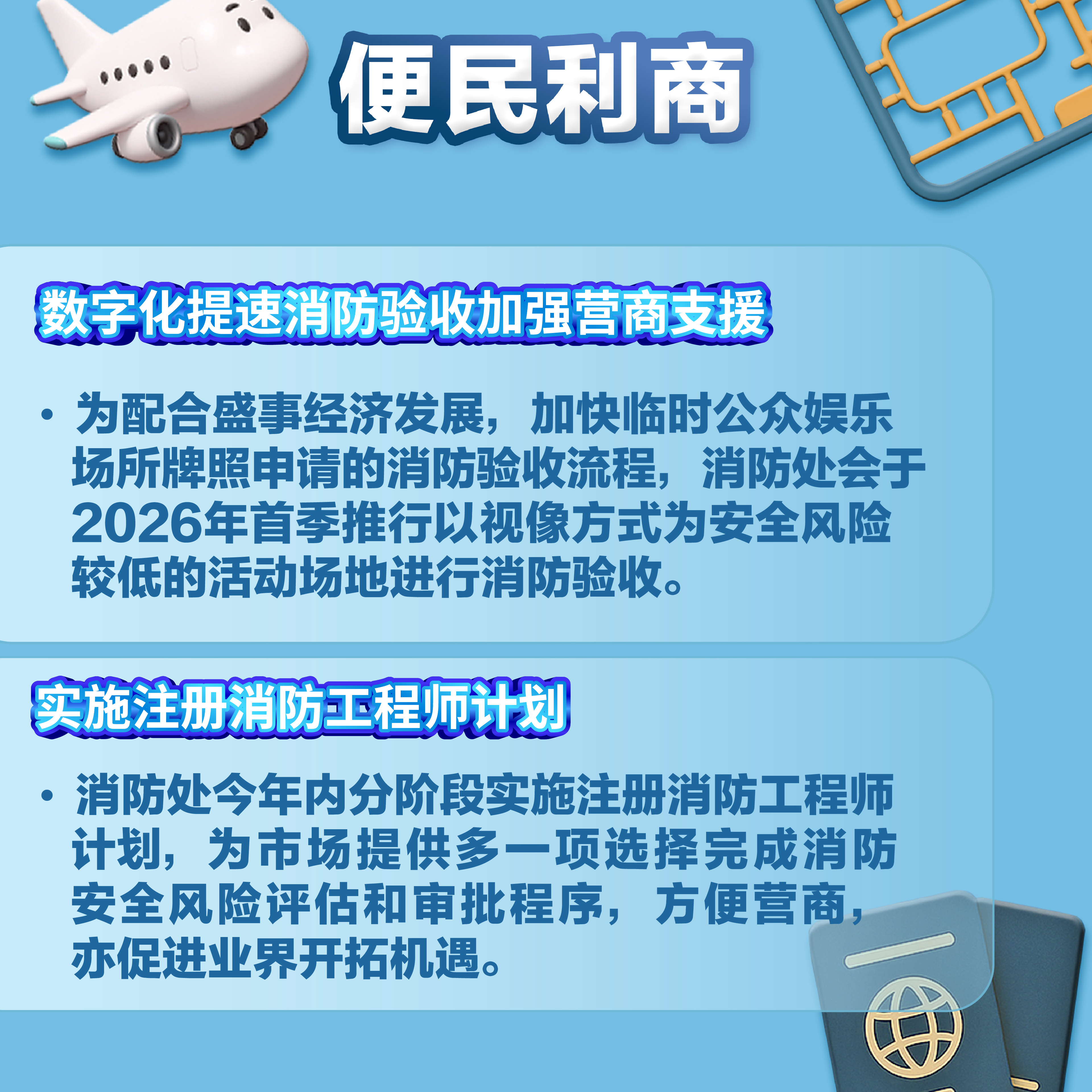 便民利商

数字化提速消防验收加强营商支援

• 为配合盛事经济发展，加快临时公众娱乐场所牌照申请的消防验收流程，消防处会于2026年首季推行以视像方式为安全风险较低的活动场地进行消防验收。

实施注册消防工程师计划

• 消防处今年内分阶段实施注册消防工程师计划，为市场提供多一项选择完成消防安全风险评估和审批程序，方便营商，亦促进业界开拓机遇。