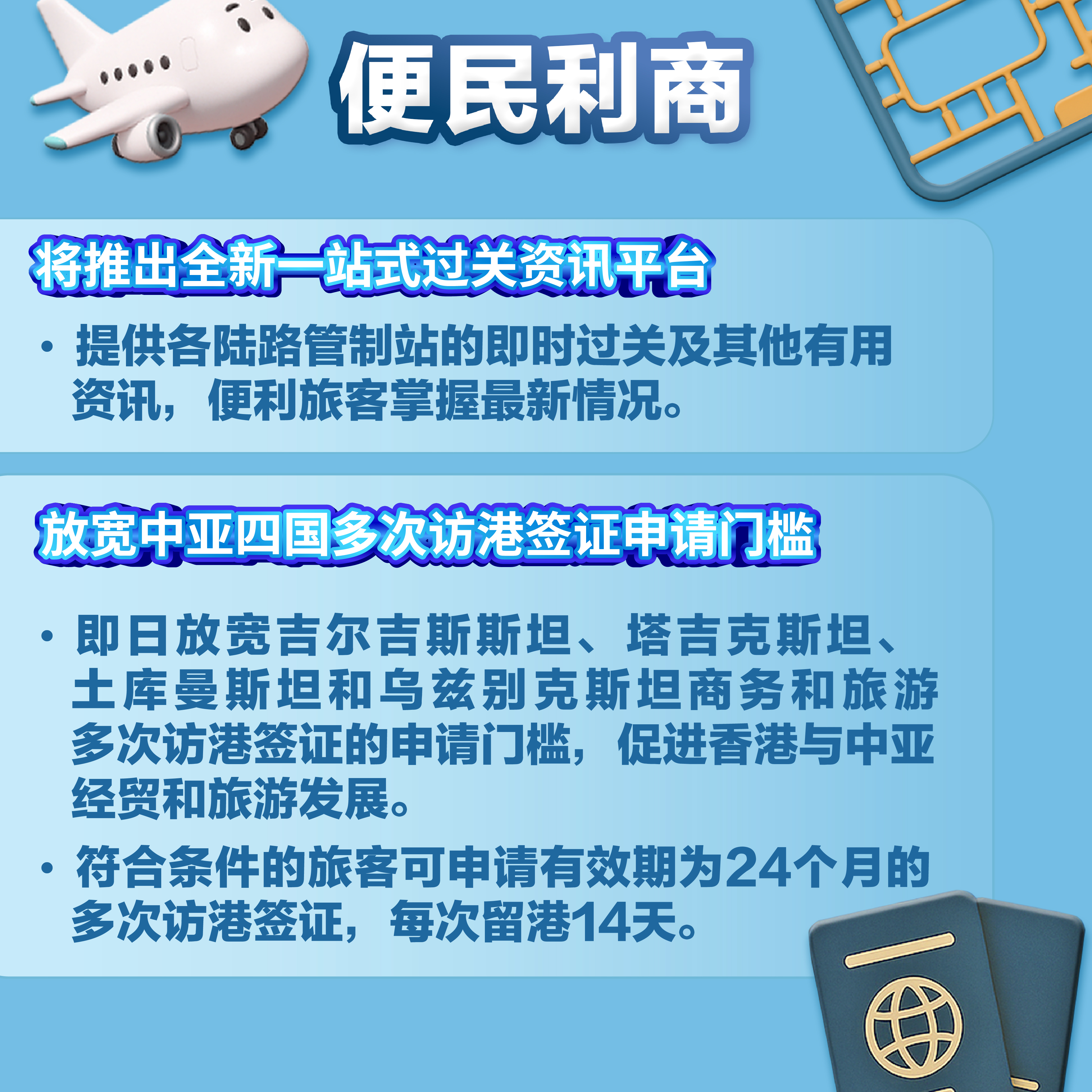 便民利商

将推出全新一站式过关资讯平台

• 提供各陆路管制站的即时过关及其他有用资讯，便利旅客掌握最新情况。

放宽中亚四国多次访港签证申请门槛

• 即日放宽吉尔吉斯斯坦、塔吉克斯坦、土库曼斯坦和乌兹别克斯坦商务和旅游多次访港签证的申请门槛，促进香港与中亚经贸和旅游发展。

• 符合条件的旅客可申请有效期为24个月的多次访港签证，每次留港14天。