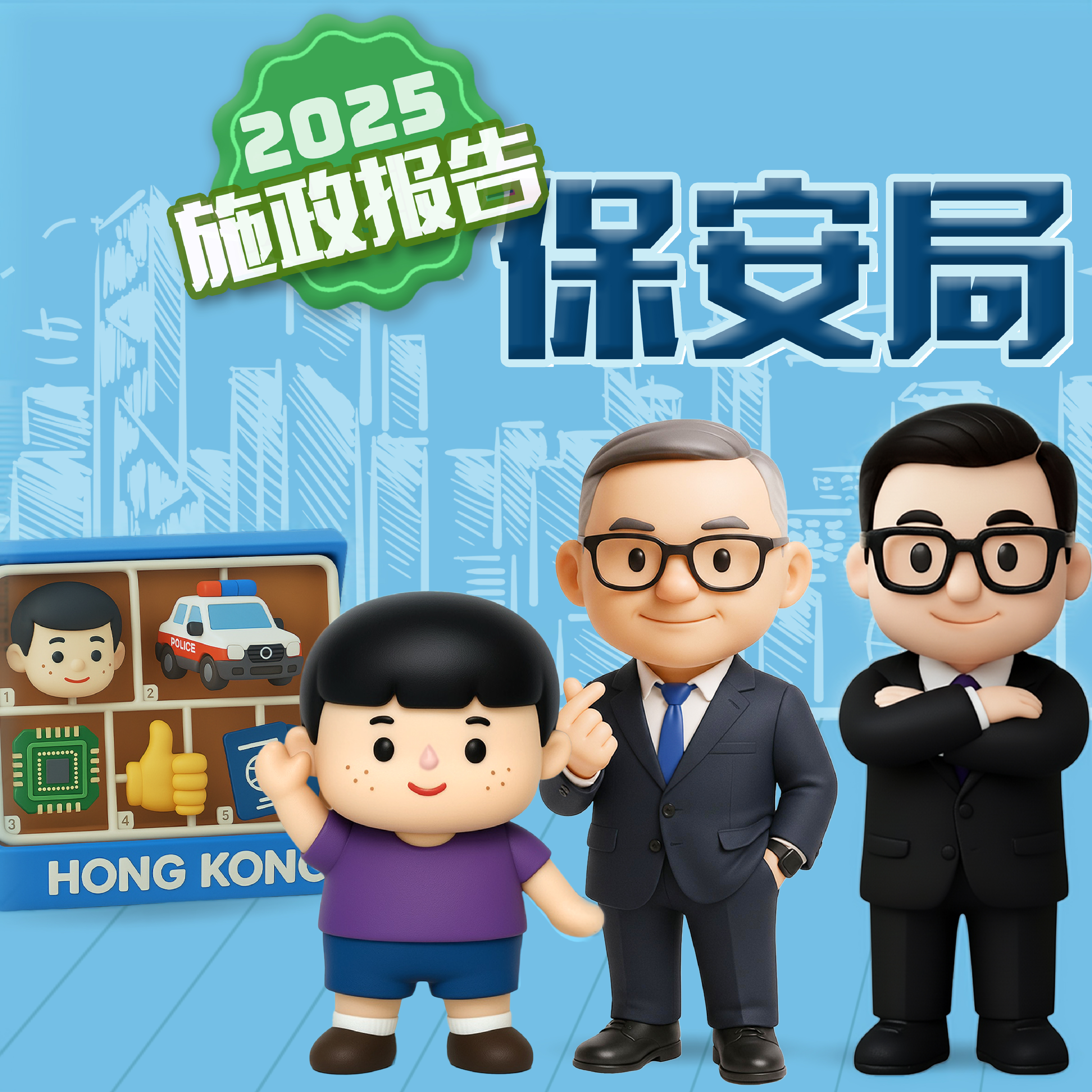 2025
施政报告
保安局

POLICE

1
2
3
4
5

HONG KONG