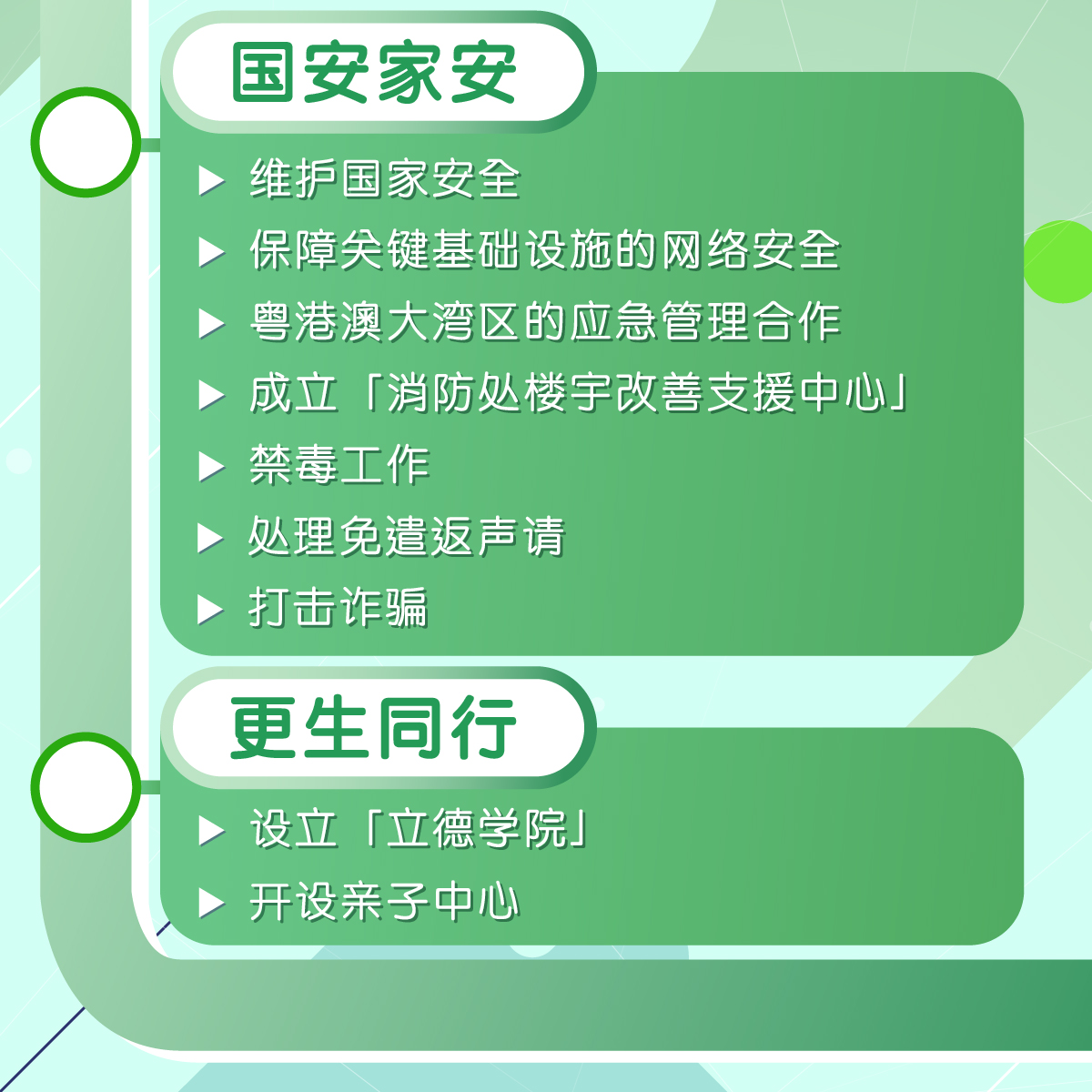 国安家安

▶ 维护国家安全
▶ 保障关键基础设施的网络安全
▶ 粤港澳大湾区的应急管理合作
▶ 成立「消防处楼宇改善支援中心」
▶ 禁毒工作
▶ 处理免遣返声请
▶ 打击诈骗

更生同行

▶ 设立「立德学院」
▶ 开设亲子中心