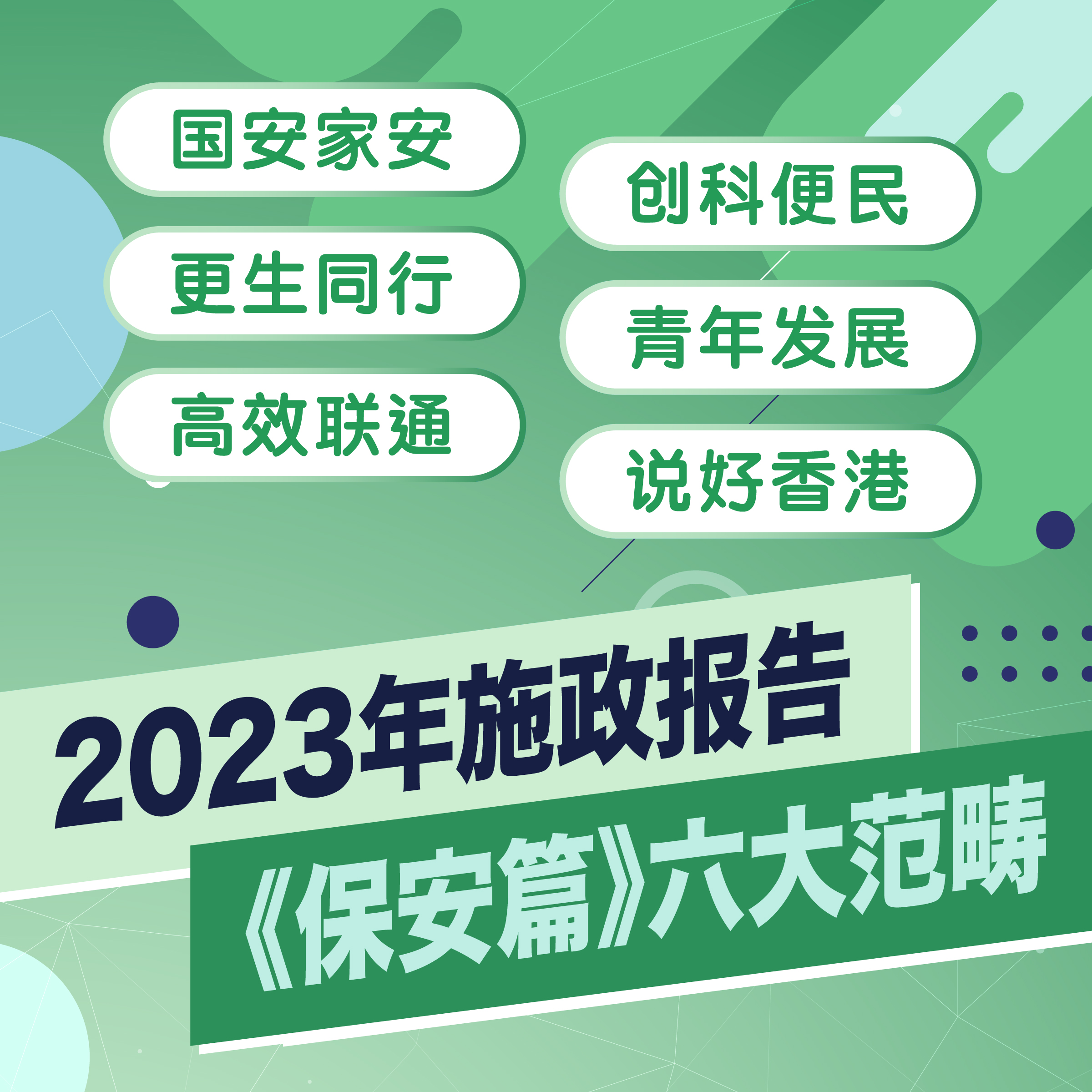 国安家安

更生同行

高效联通

创科便民

青年发展

说好香港

2023年施政报告

《保安篇》六大范畴