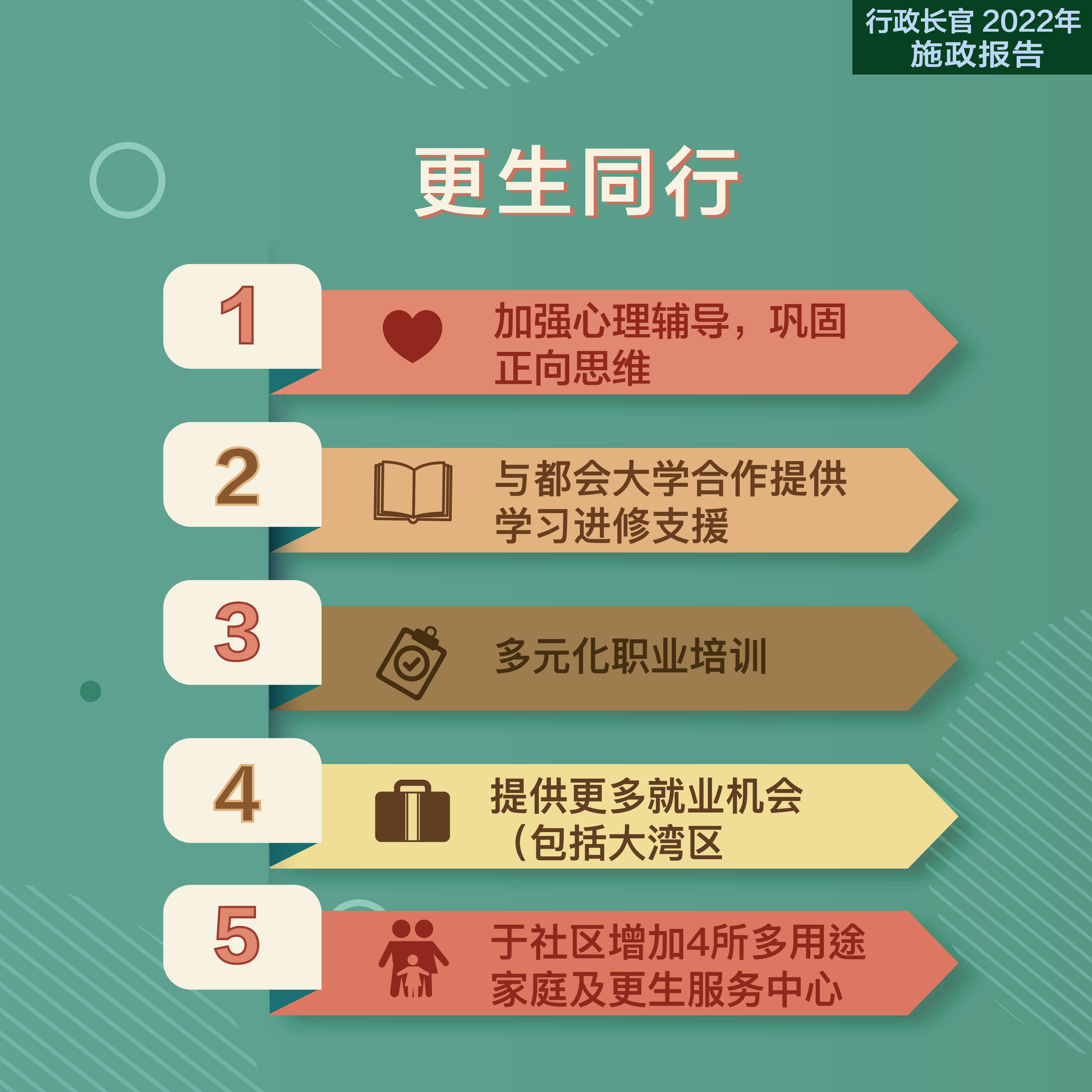 行政长官 2022年
施政报告

更生同行

1
加强心理辅导，巩固正向思维

2
与都会大学合作提供学习进修支援

3
多元化职业培训

4
提供更多就业机会（包括大湾区

5
于社区增加4所多用途家庭及更生服务中心