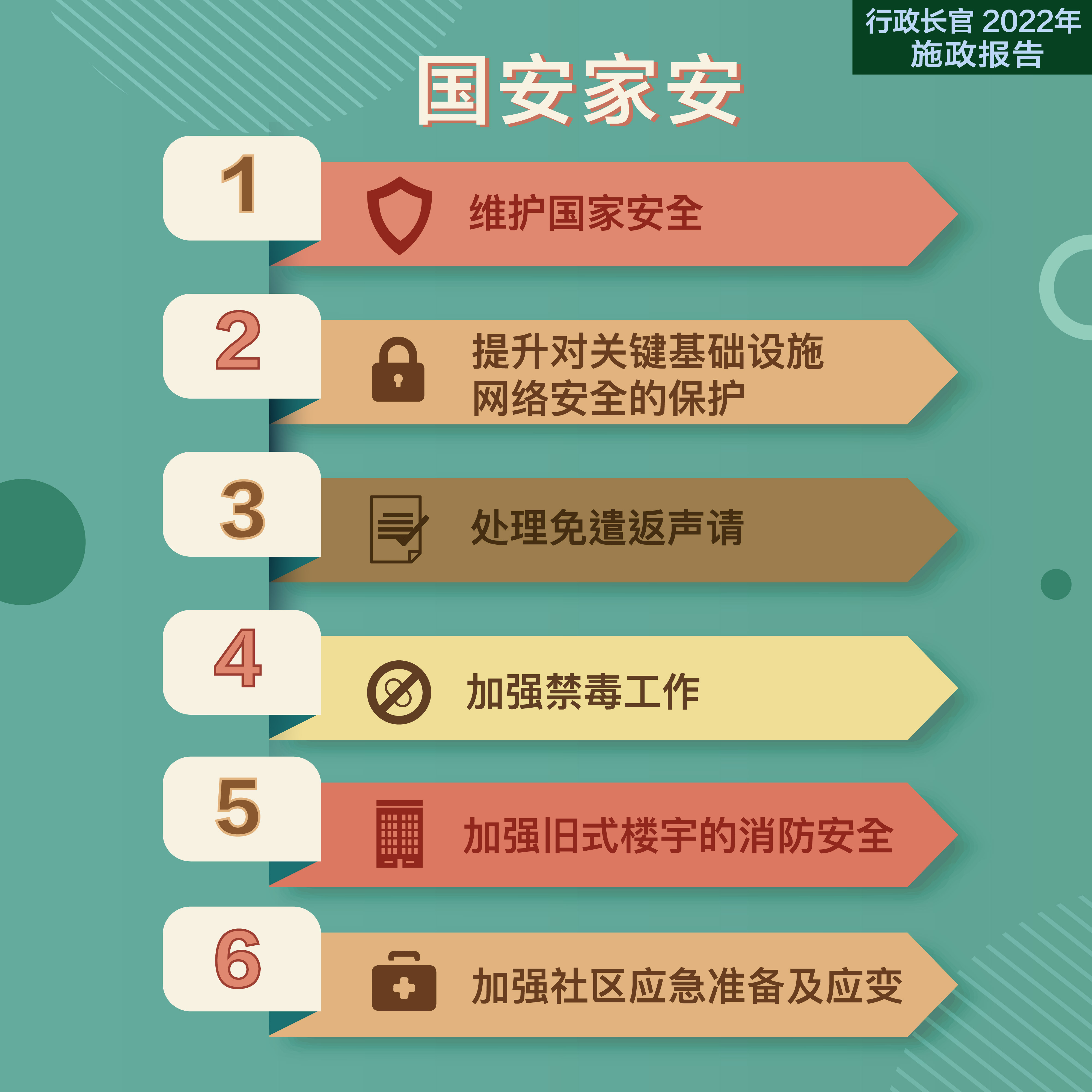 行政长官 2022年施政报告

国安家安

1
维护国家安全

2
提升对关键基础设施网络安全的保护

3
处理免遣返声请

4
加强禁毒工作

5
加强旧式楼宇的消防安全

6
加强社区应急准备及应变