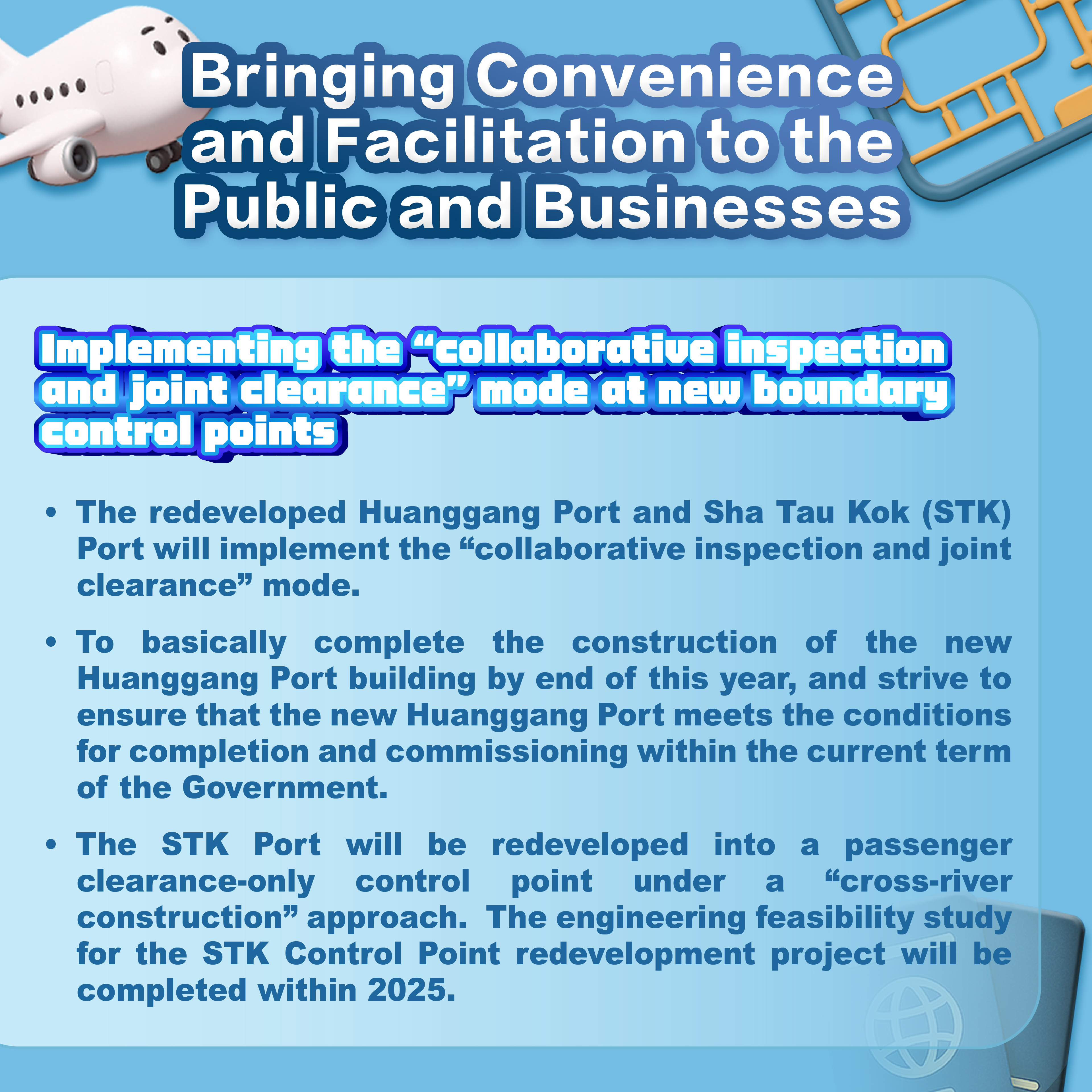 Bringing Convenience and Facilitation to the Public and Businesses

Implementing the “collaborative inspection and joint clearance” mode at new boundary control points

• The redeveloped Huanggang Port and Sha Tau Kok (STK) Port will implement the “collaborative inspection and joint clearance” mode.

• To basically complete the construction of the new Huanggang Port building by end of this year, and strive to ensure that the new Huanggang Port meets the conditions for completion and commissioning within the current term of the Government.

• The STK Port will be redeveloped into a passenger clearance-only control point under a “cross-river construction” approach. The engineering feasibility study for the STK Control Point redevelopment project will be completed within 2025.