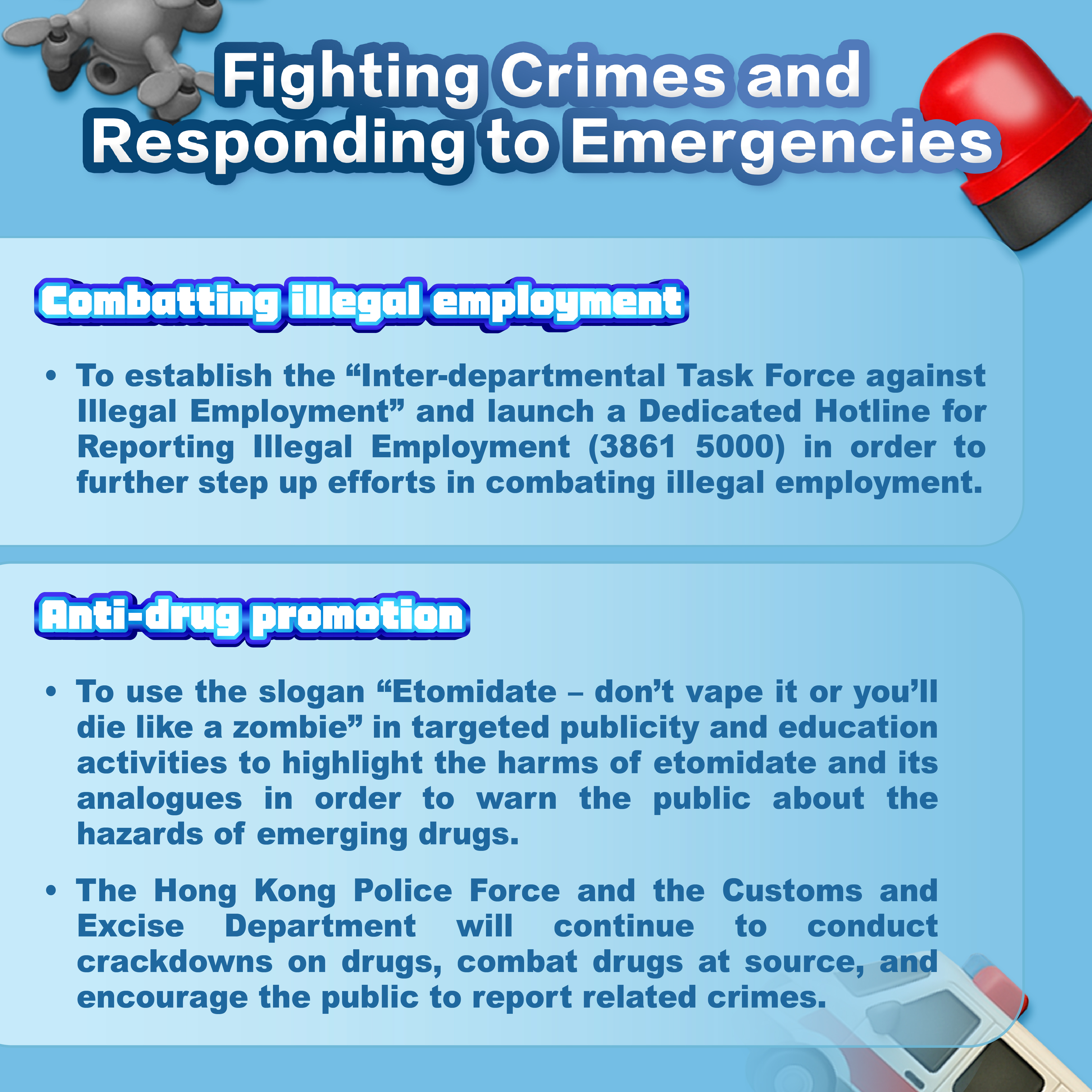 Fighting Crimes and Responding to Emergencies

Combatting illegal employment

• To establish the “Inter-departmental Task Force against Illegal Employment” and launch a Dedicated Hotline for Reporting Illegal Employment (3861 5000) in order to further step up efforts in combating illegal employment.

Anti-drug promotion

• To use the slogan “Etomidate – don’t vape it or you’ll die like a zombie” in targeted publicity and education activities to highlight the harms of etomidate and its analogues in order to warn the public about the hazards of emerging drugs.

• The Hong Kong Police Force and the Customs and Excise Department will continue to conduct crackdowns on drugs, combat drugs at source, and encourage the public to report related crimes.