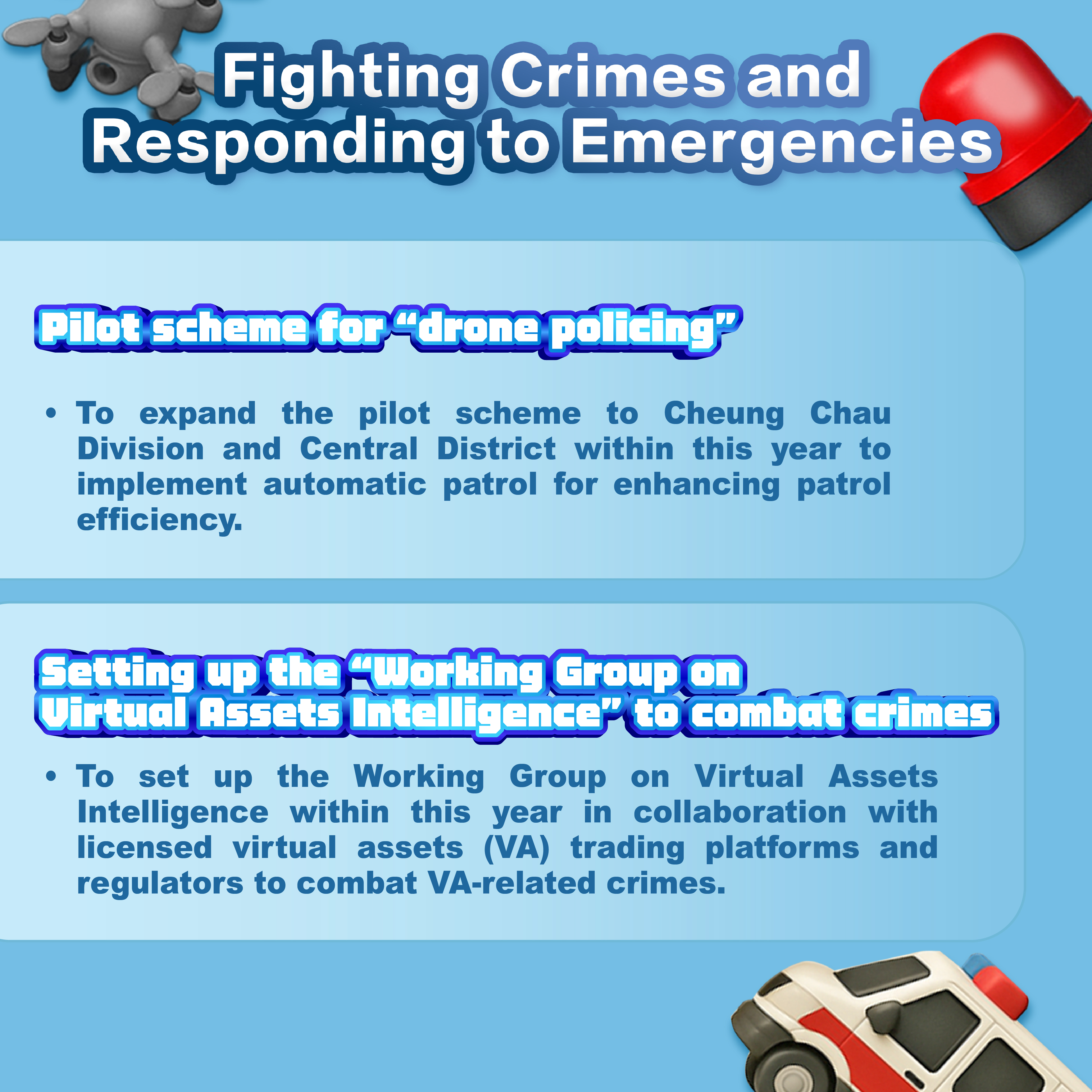 Fighting Crimes and Responding to Emergencies

Pilot scheme for “drone policing”

• To expand the pilot scheme to Cheung Chau Division and Central District within this year to implement automatic patrol for enhancing patrol efficiency.

Setting up the “Working Group on Virtual Assets Intelligence” to combat crimes

• To set up the Working Group on Virtual Assets Intelligence within this year in collaboration with licensed virtual assets (VA) trading platforms and regulators to combat VA-related crimes.