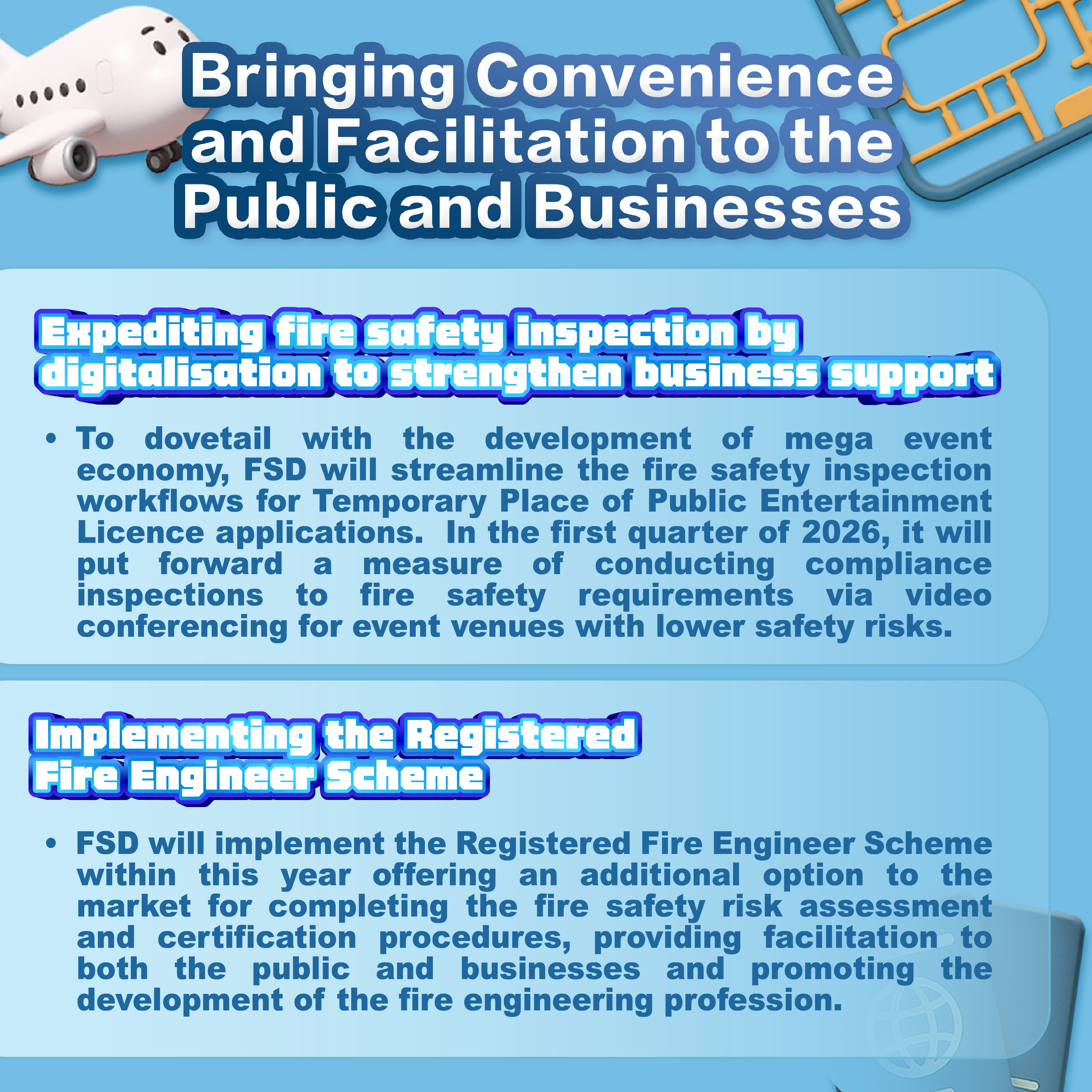 Bringing Convenience and Facilitation to the Public and Businesses

Expediting fire safety inspection by digitalisation to strengthen business support

• To dovetail with the development of mega event economy, FSD will streamline the fire safety inspection workflows for Temporary Place of Public Entertainment Licence applications. In the first quarter of 2026, it will put forward a measure of conducting compliance inspections to fire safety requirements via video conferencing for event venues with lower safety risks.

Implementing the Registered Fire Engineer Scheme

• FSD will implement the Registered Fire Engineer Scheme within this year offering an additional option to the market for completing the fire safety risk assessment and certification procedures, providing facilitation to both the public and businesses and promoting the development of the fire engineering profession.