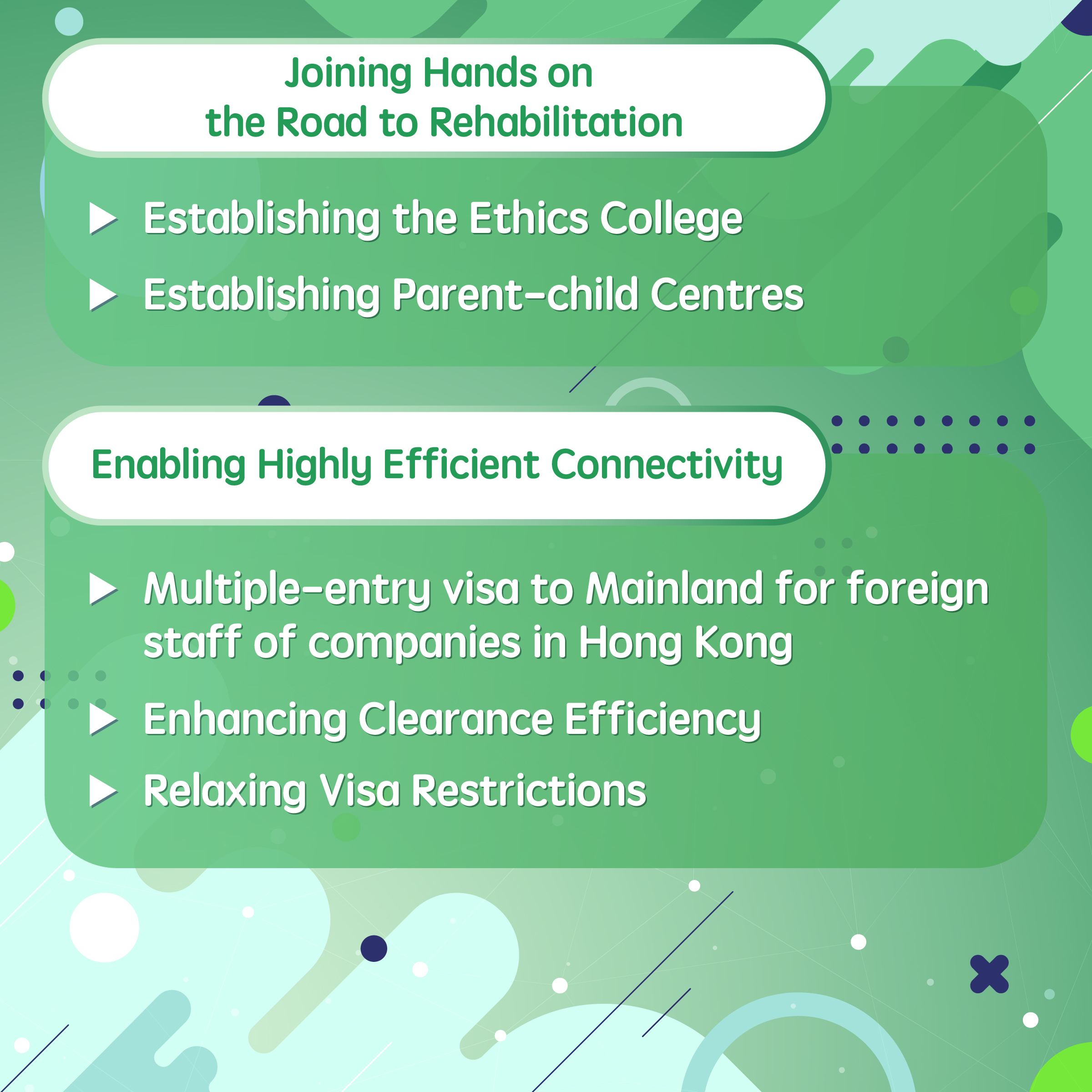 Joining Hands on the Road to Rehabilitation

▶ Establishing the Ethics College

▶ Establishing Parent-child Centres

Enabling Highly Efficient Connectivity

▶ Multiple-entry visa to Mainland for foreign staff of companies in Hong Kong

▶ Enhancing Clearance Efficiency

▶ Relaxing Visa Restrictions