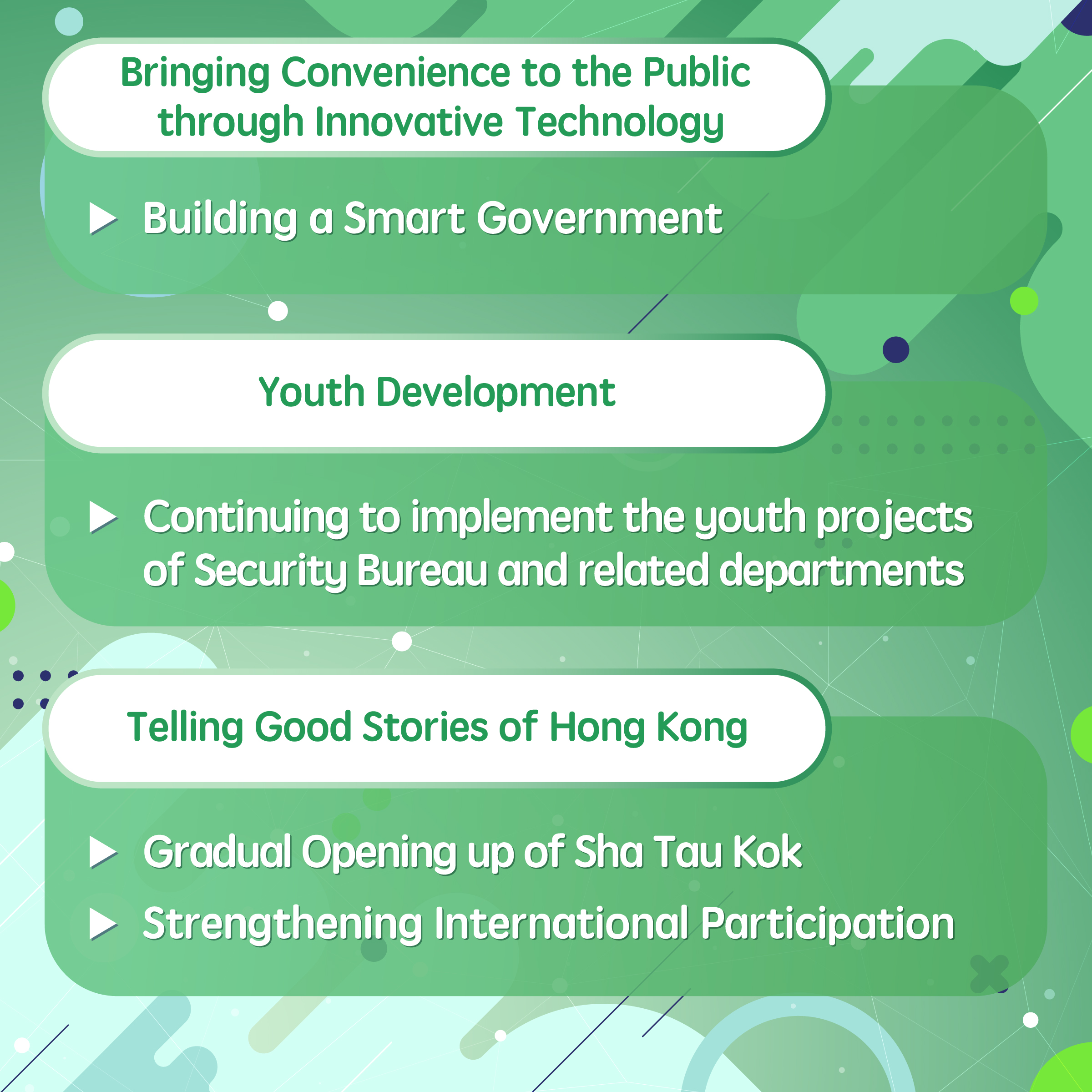 Bringing Convenience to the Public through Innovative Technology

▶ Building a Smart Government

Youth Development

▶ Continuing to implement the youth projects of Security Bureau and related departments

Telling Good Stories of Hong Kong

▶ Gradual Opening up of Sha Tau Kok

▶ Strengthening International Participation