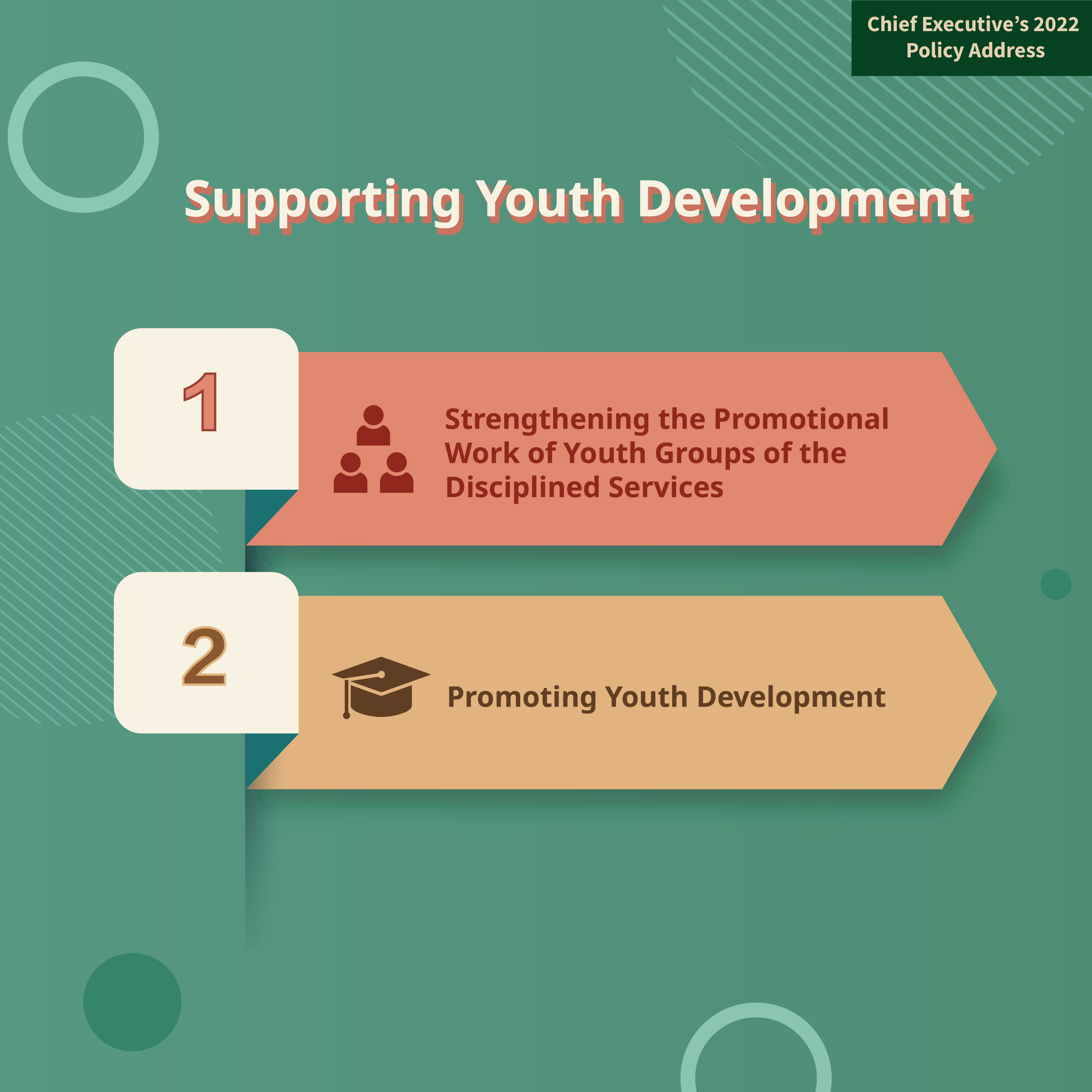 Chief Executive's 2022 Policy Address

Supporting Youth Development

1

Strengthening the Promotional Work of Youth Groups of the Disciplined Services

2

Promoting Youth Development