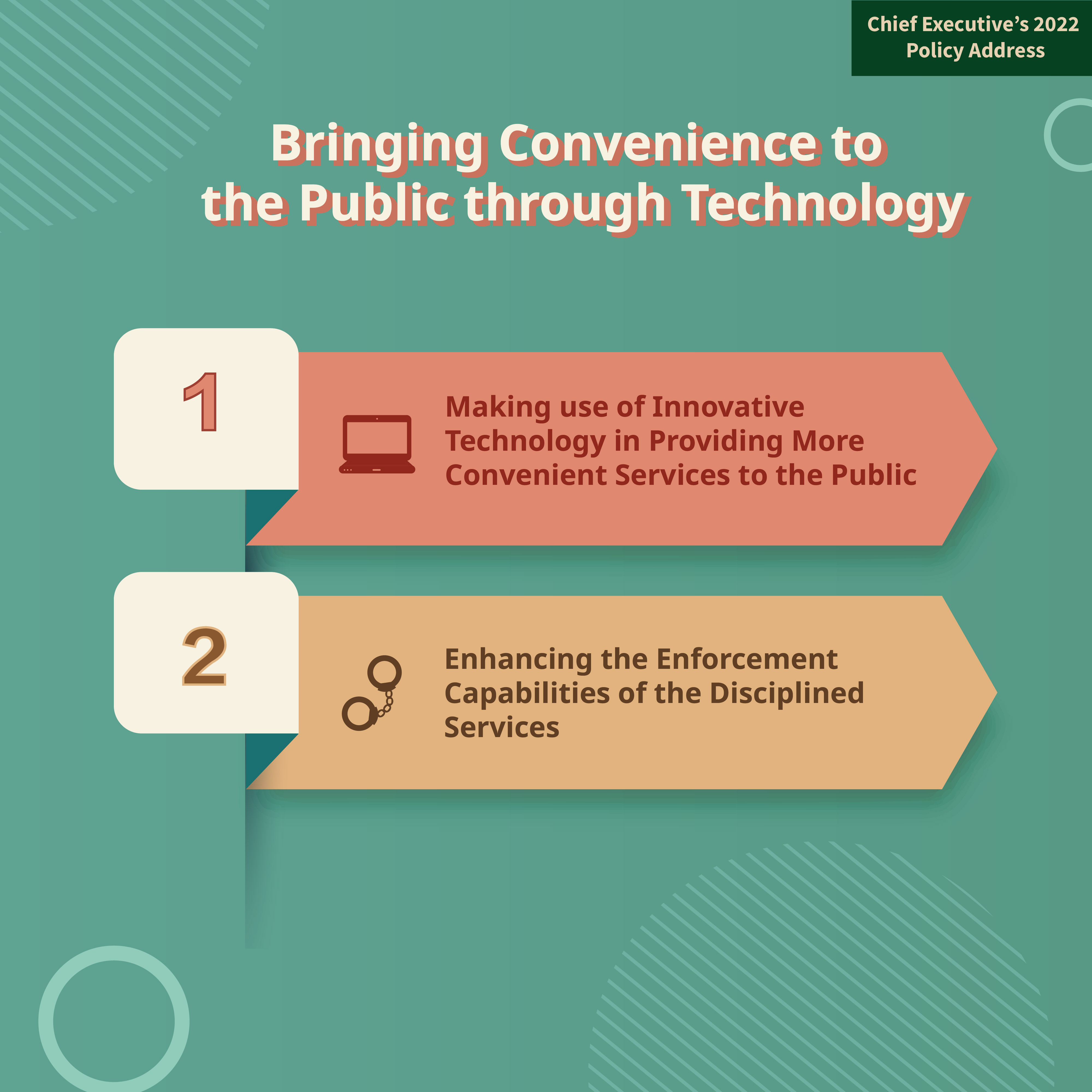 Chief Executive's 2022 Policy Address

Bringing Convenience to the Public through Technology

1

Making use of Innovative Technology in Providing More Convenient Services to the Public

2

Enhancing the Enforcement Capabilities of the Disciplined Services