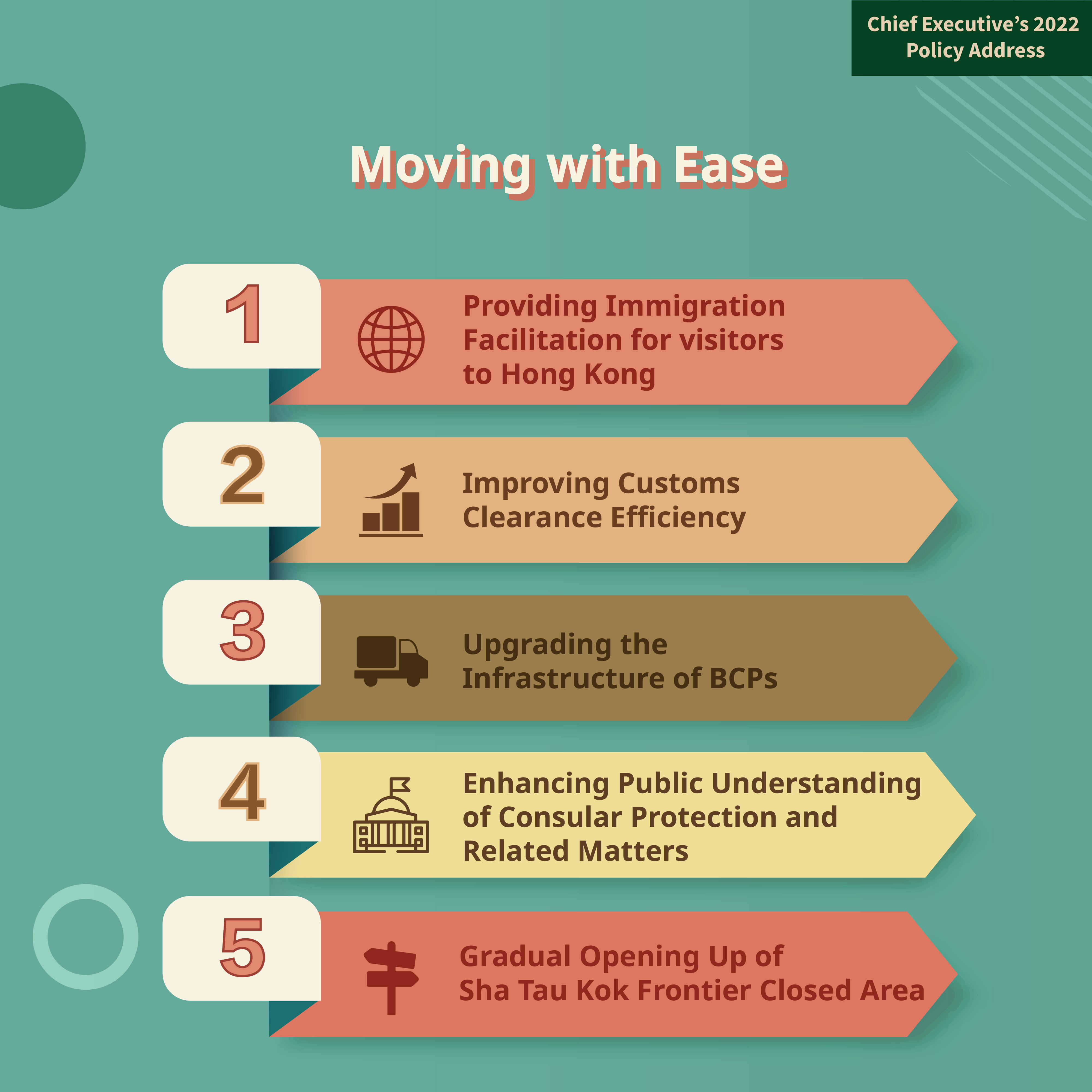 Chief Executive's 2022 Policy Address

Moving with Ease

1

Providing Immigration Facilitation for visitors to Hong Kong

2

Improving Customs Clearance Efficiency

3

Upgrading the Infrastructure of BCPs

4

Enhancing Public Understanding of Consular Protection and Related Matters

5

Gradual Opening Up of Sha Tau Kok Frontier Closed Area