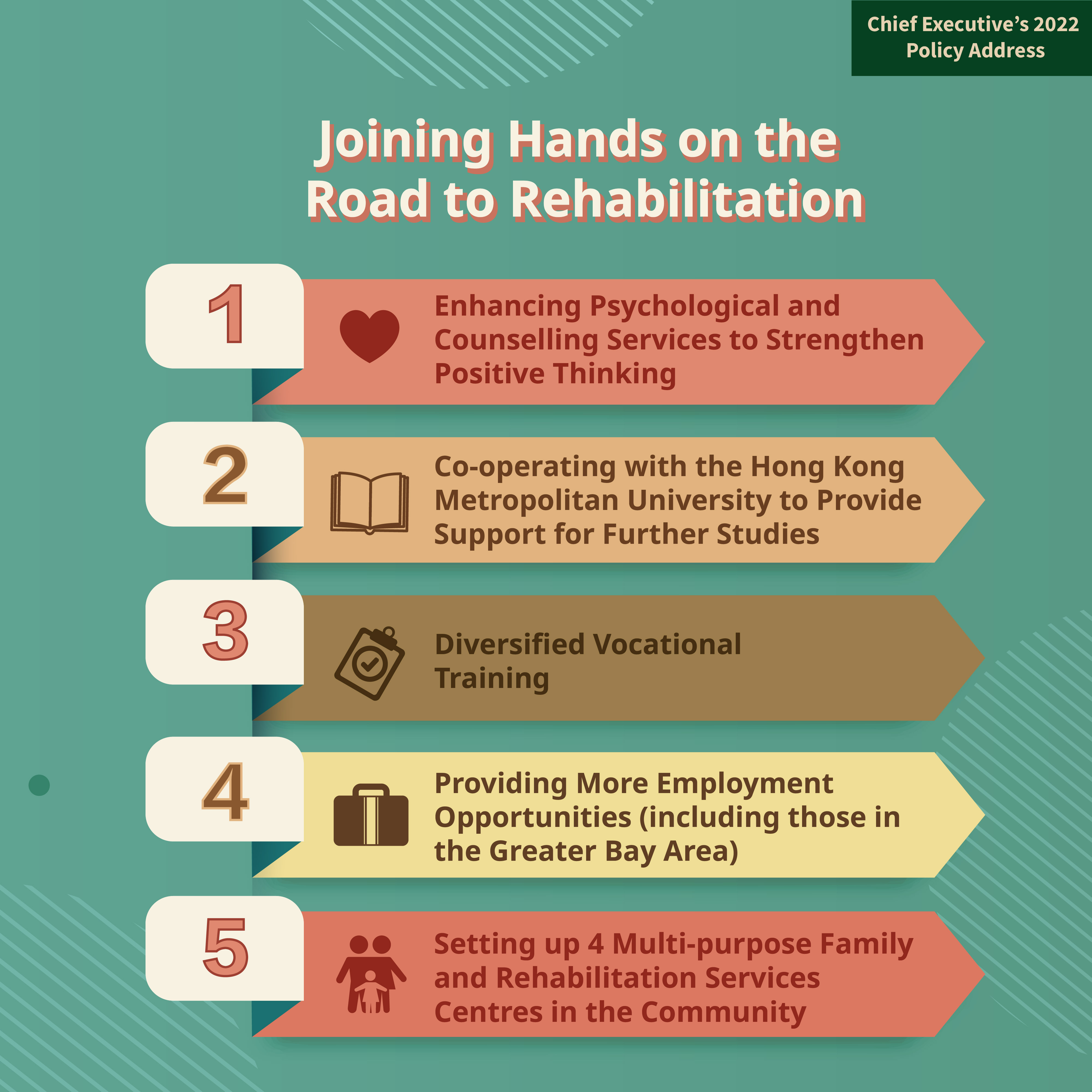 Chief Executive's 2022 Policy Address

Joining Hands on the Road to Rehabilitation

1

Enhancing Psychological and Counselling Services to Strengthen Positive Thinking

2

Co-operating with the Hong Kong Metropolitan University to Provide Support for Further Studies

3

Diversified Vocational Training

4

Providing More Employment Opportunities (including those in the Greater Bay Area)

5

Setting up 4 Multi-purpose Family and Rehabilitation Services Centres in the Community