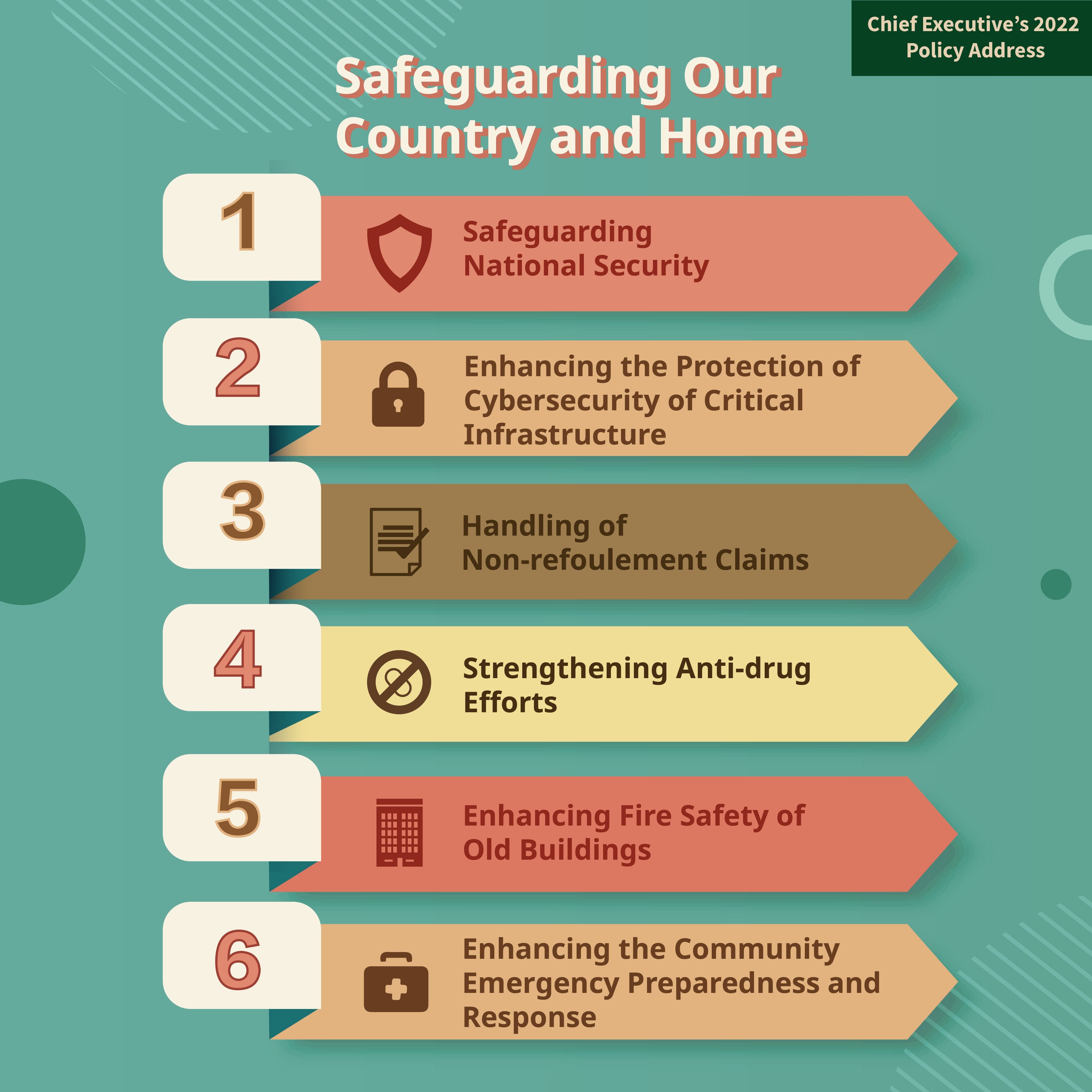 Chief Executive's 2022 Policy Address

Safeguarding Our Country and Home

1
Safeguarding National Security

2
Enhancing the Protection of Cybersecurity of Critical Infrastructure

3
Handling of Non-refoulement Claims

4
Strengthening Anti-drug Efforts

5
Enhancing Fire Safety of Old Buildings

6
Enhancing the Community Emergency Preparedness and Response