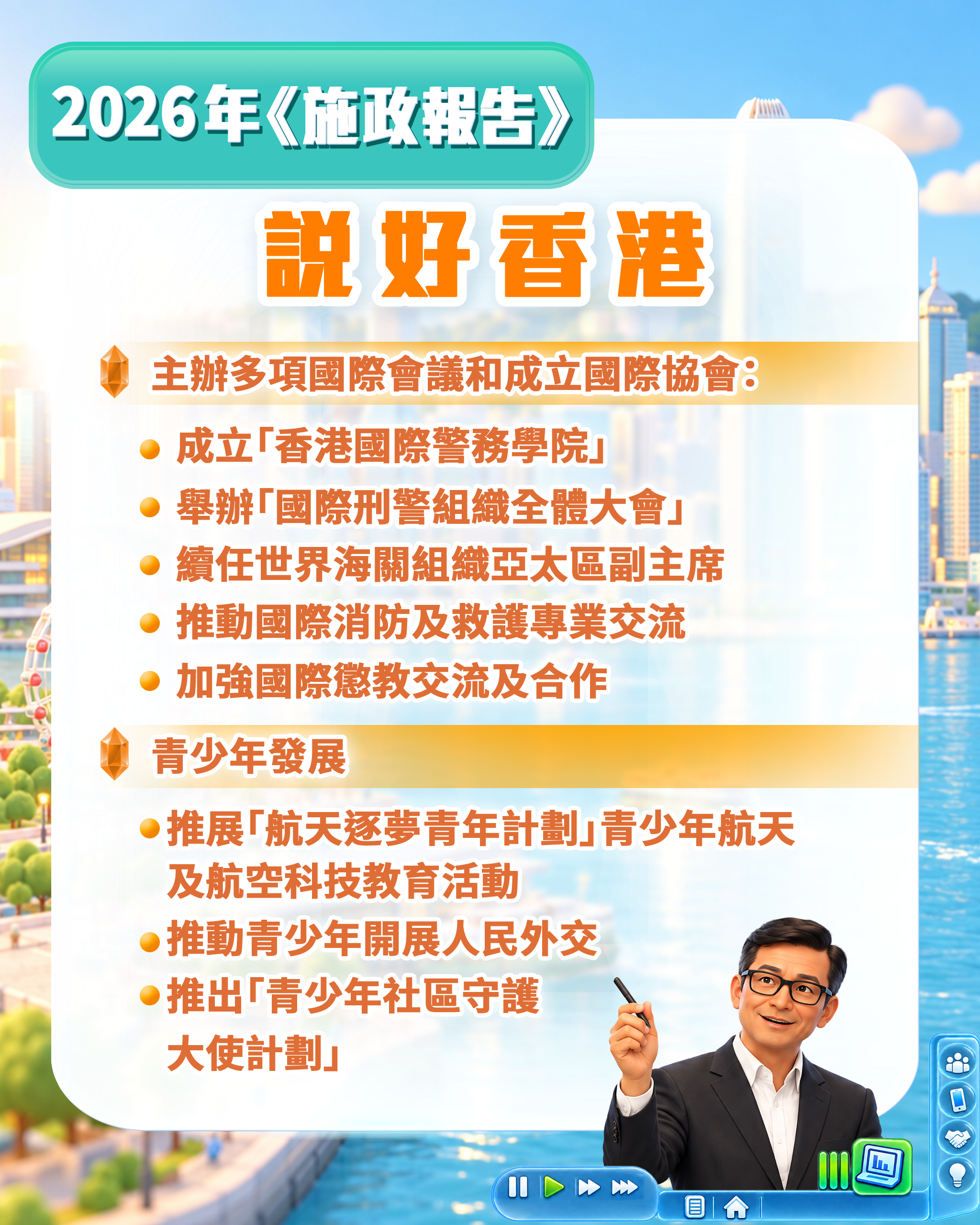 2026年《施政報告》

說好香港

主辦多項國際會議和成立國際協會:

• 成立「香港國際警務學院」
• 舉辦「國際刑警組織全體大會」
• 續任世界海關組織亞太區副主席
• 推動國際消防及救護專業交流
• 加強國際懲教交流及合作

青少年發展

• 推展「航天逐夢青年計劃」青少年航天及航空科技教育活動
• 推動青少年開展人民外交
• 推出「青少年社區守護大使計劃」