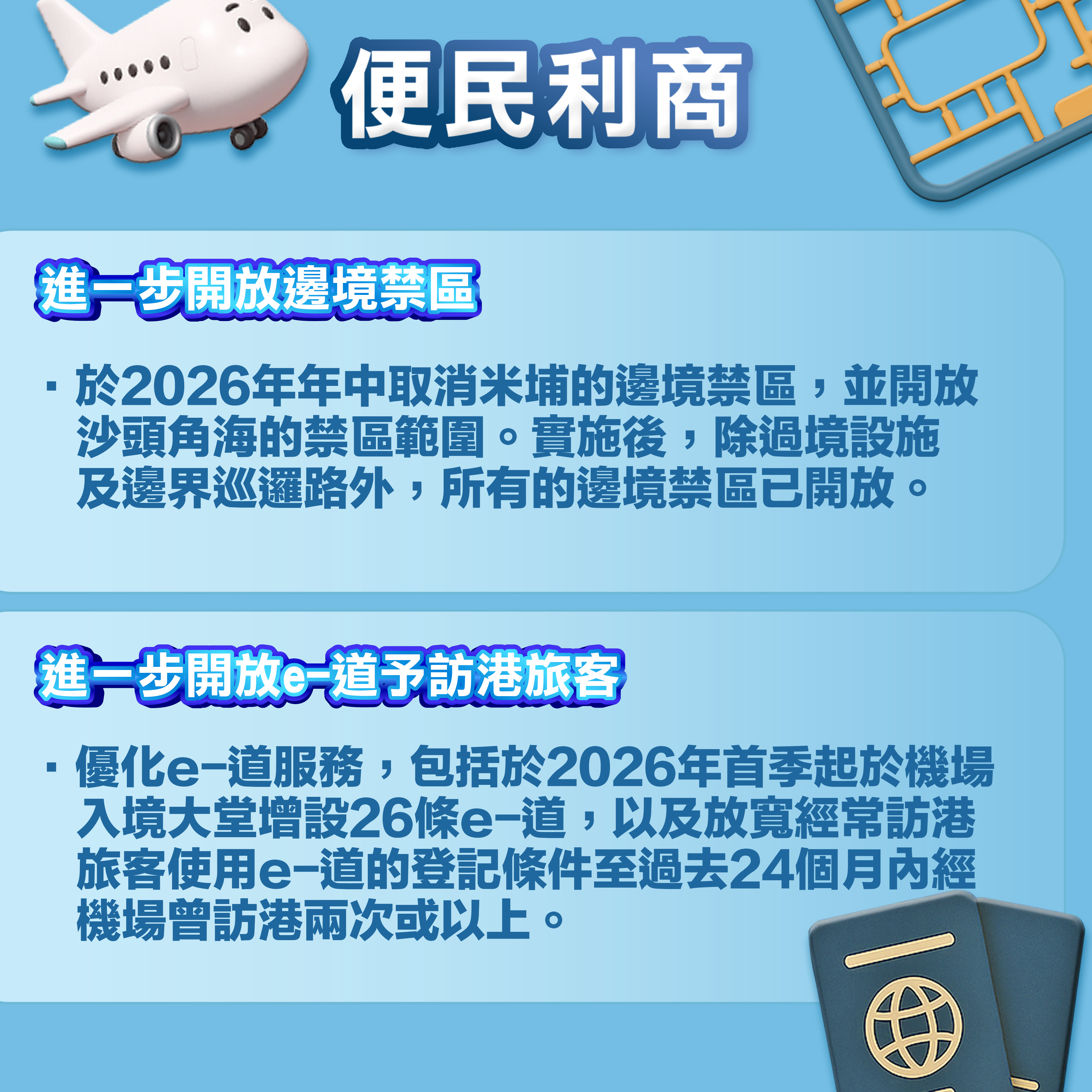 便民利商

進一步開放邊境禁區

· 於2026年年中取消米埔的邊境禁區，並開放沙頭角海的禁區範圍。實施後，除過境設施及邊界巡邏路外，所有的邊境禁區已開放。

進一步開放e-道予訪港旅客

· 優化e-道服務，包括於2026年首季起於機場入境大堂增設26條e-道，以及放寬經常訪港旅客使用e-道的登記條件至過去24個月內經機場曾訪港兩次或以上。