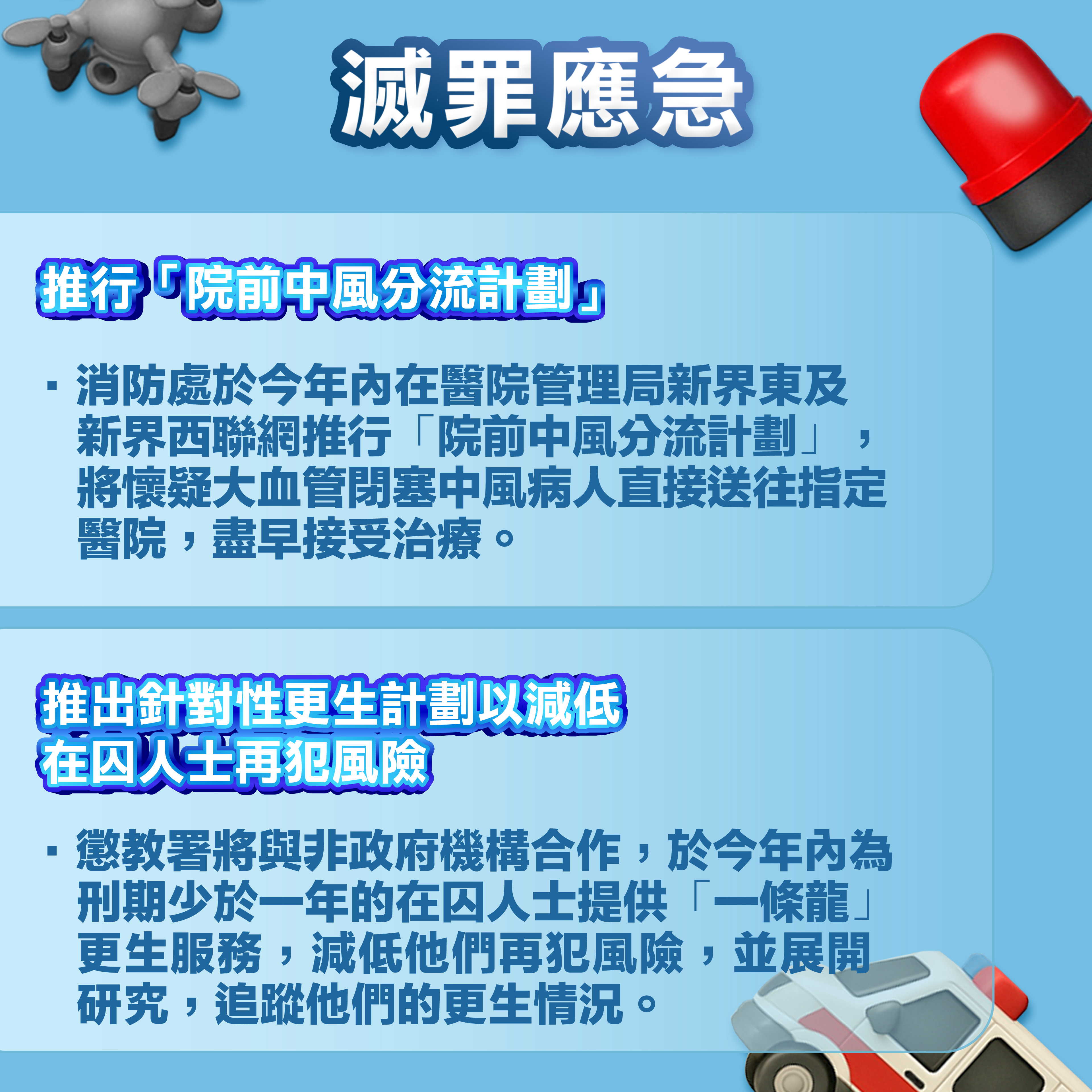 滅罪應急

推行「院前中風分流計劃」

· 消防處於今年內在醫院管理局新界東及新界西聯網推行「院前中風分流計劃」，將懷疑大血管閉塞中風病人直接送往指定醫院，盡早接受治療。

推出針對性更生計劃以減低在囚人士再犯風險

· 懲教署將與非政府機構合作，於今年內為刑期少於一年的在囚人士提供「一條龍」更生服務，減低他們再犯風險，並展開研究，追蹤他們的更生情況。