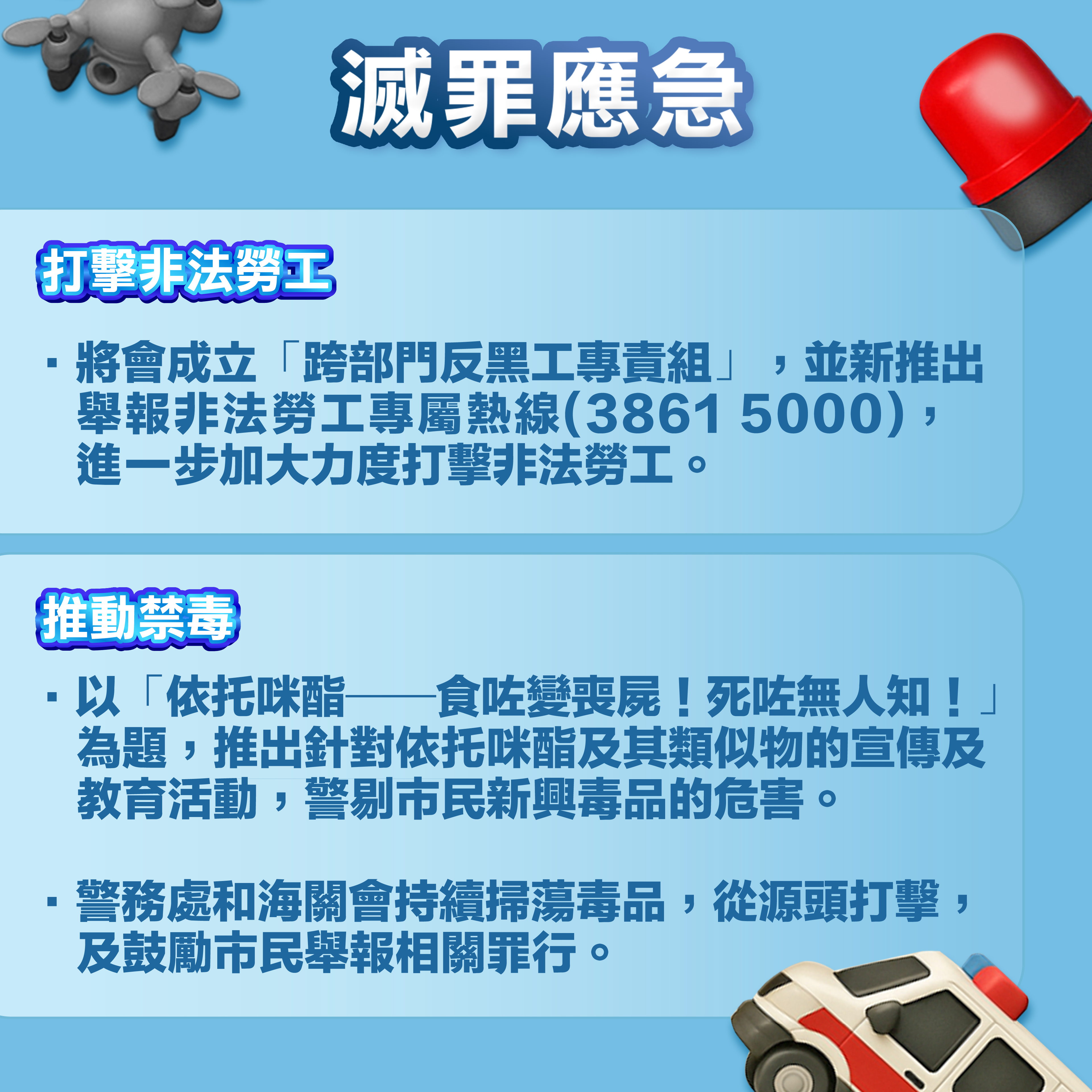 滅罪應急

打擊非法勞工

· 將會成立「跨部門反黑工專責組」，並新推出舉報非法勞工專屬熱線(3861 5000)，進一步加大力度打擊非法勞工。

推動禁毒

· 以「依托咪酯——食咗變喪屍！死咗無人知！」為題，推出針對依托咪酯及其類似物的宣傳及教育活動，警剔市民新興毒品的危害。

· 警務處和海關會持續掃蕩毒品，從源頭打擊，及鼓勵市民舉報相關罪行。