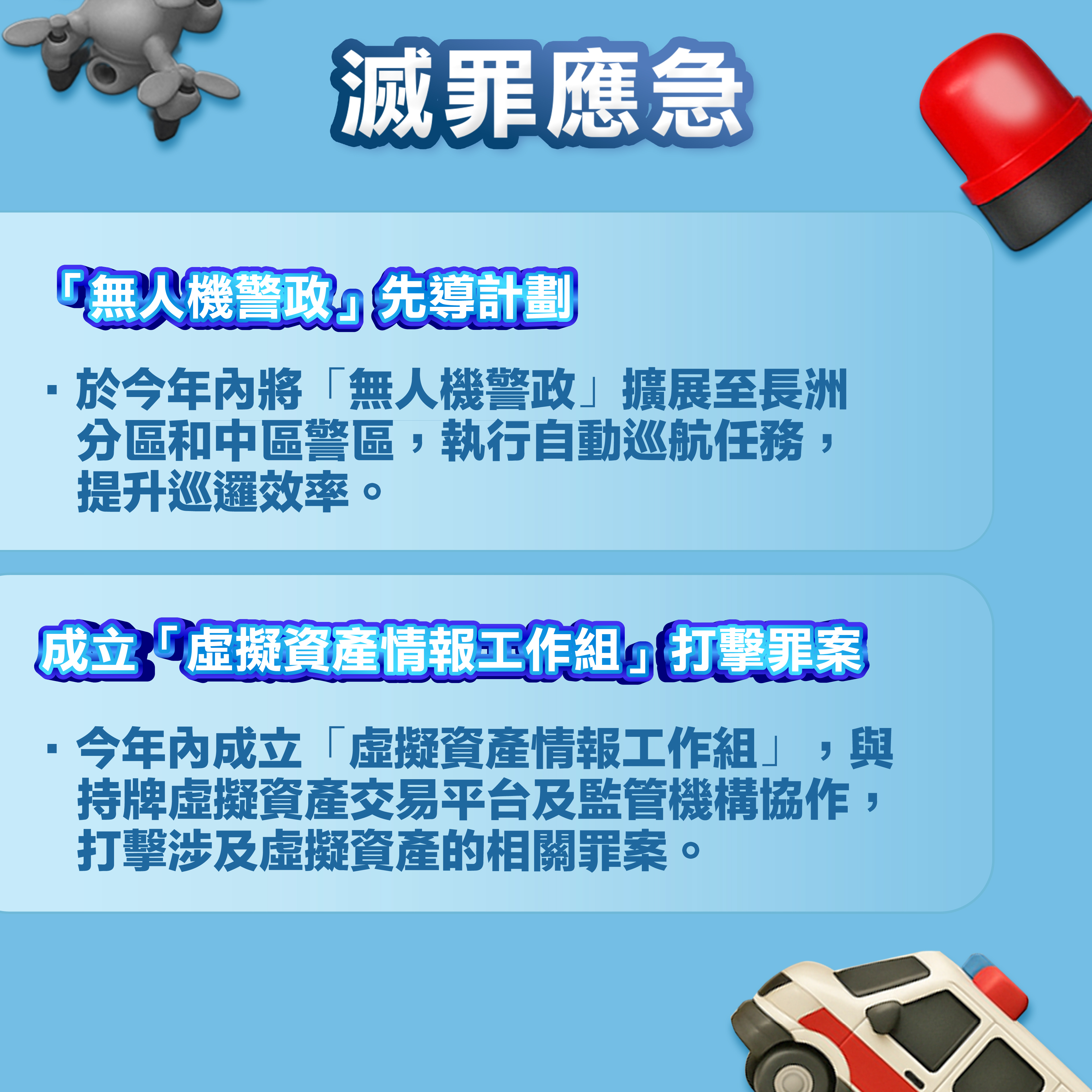 滅罪應急

「無人機警政」先導計劃

· 於今年內將「無人機警政」擴展至長洲分區和中區警區，執行自動巡航任務，提升巡邏效率。

成立「虛擬資產情報工作組」打擊罪案

· 今年內成立「虛擬資產情報工作組」，與持牌虛擬資產交易平台及監管機構協作，打擊涉及虛擬資產的相關罪案。