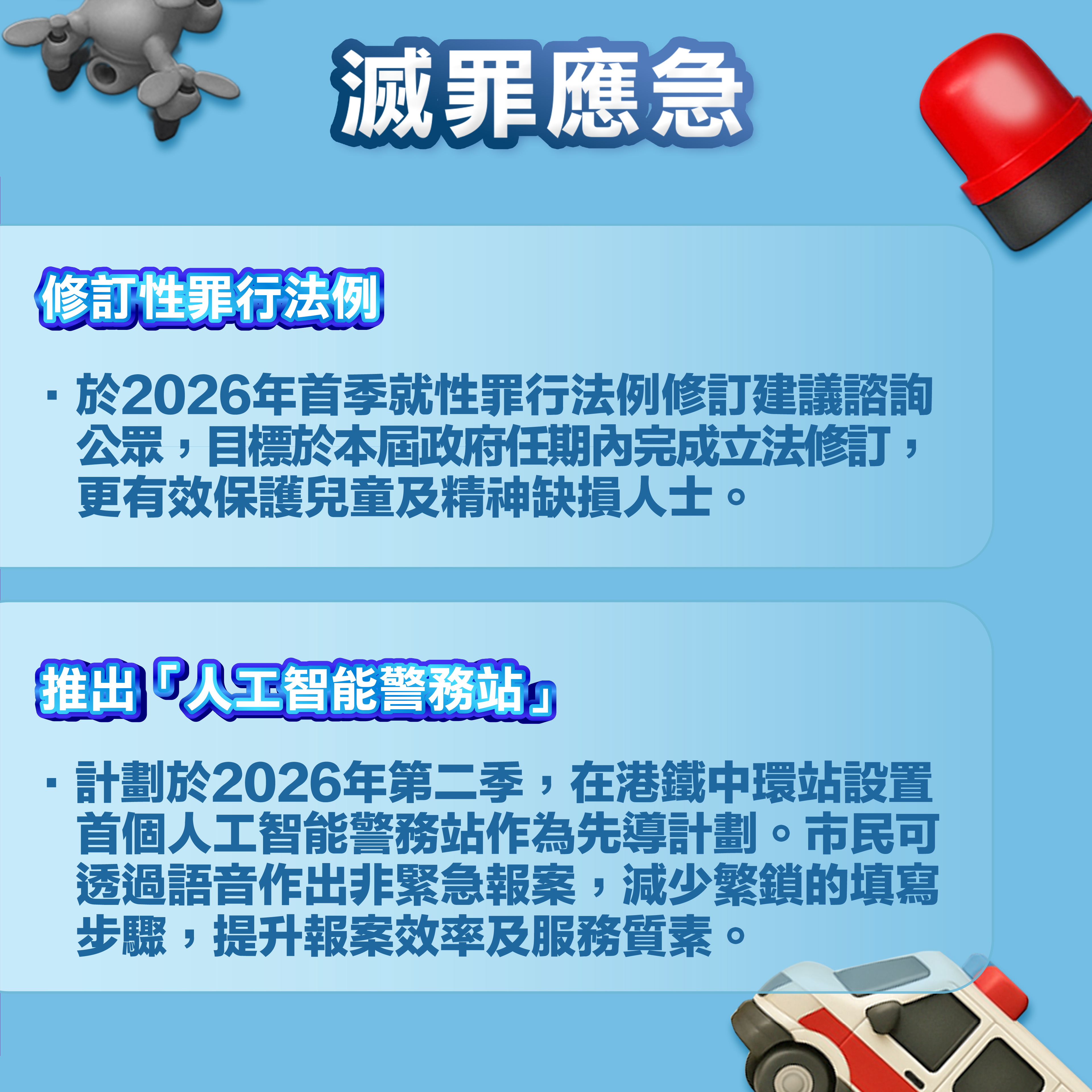 滅罪應急

修訂性罪行法例

· 於2026年首季就性罪行法例修訂建議諮詢公眾，目標於本屆政府任期內完成立法修訂，更有效保護兒童及精神缺損人士。

推出「人工智能警務站」

· 計劃於2026年第二季，在港鐵中環站設置首個人工智能警務站作為先導計劃。市民可透過語音作出非緊急報案，減少繁鎖的填寫步驟，提升報案效率及服務質素。