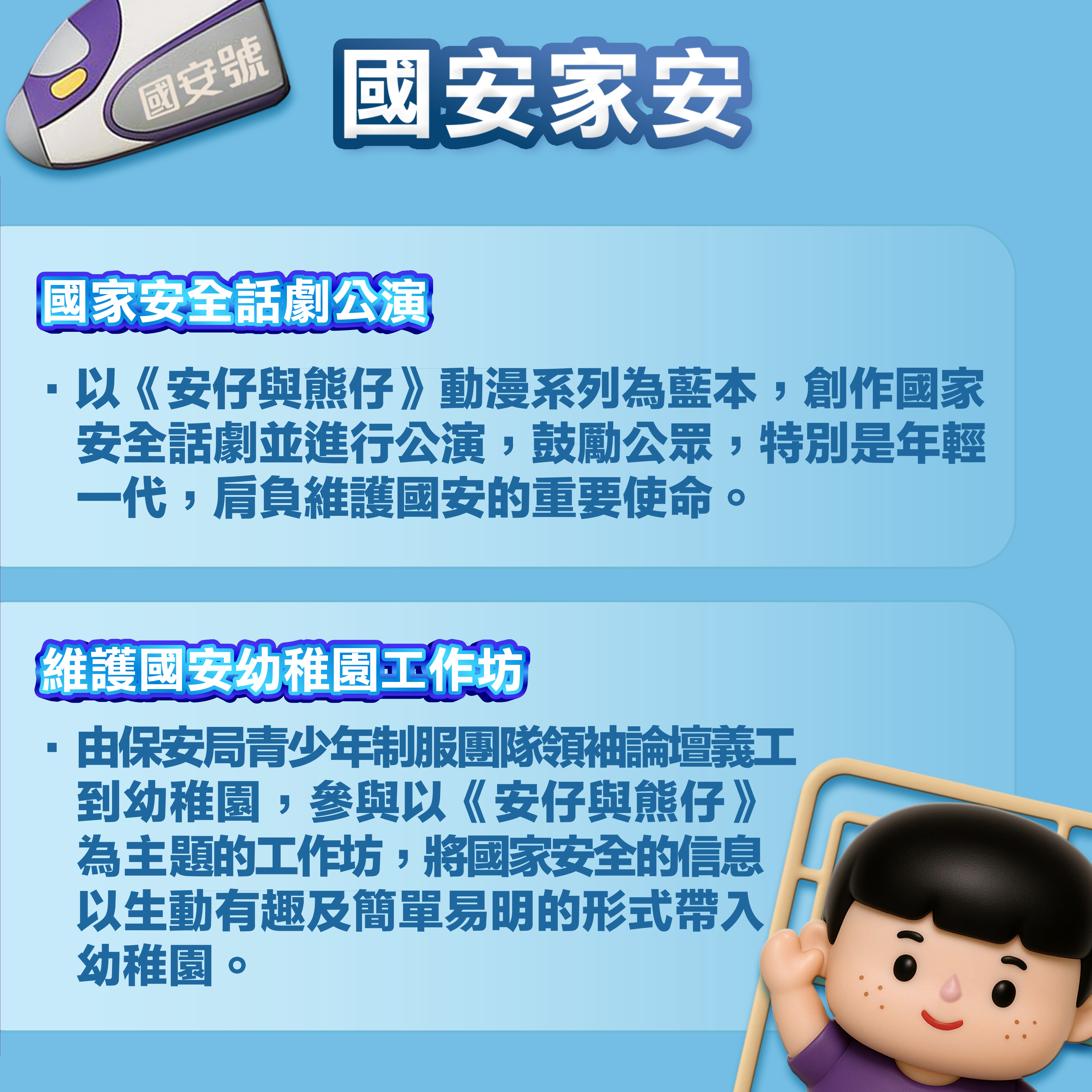 國安號

國安家安

國家安全話劇公演

· 以《安仔與熊仔》動漫系列為藍本，創作國家安全話劇並進行公演，鼓勵公眾，特別是年輕一代，肩負維護國安的重要使命。

維護國安幼稚園工作坊

· 由保安局青少年制服團隊領袖論壇義工到幼稚園，參與以《安仔與熊仔》為主題的工作坊，將國家安全的信息以生動有趣及簡單易明的形式帶入幼稚園。