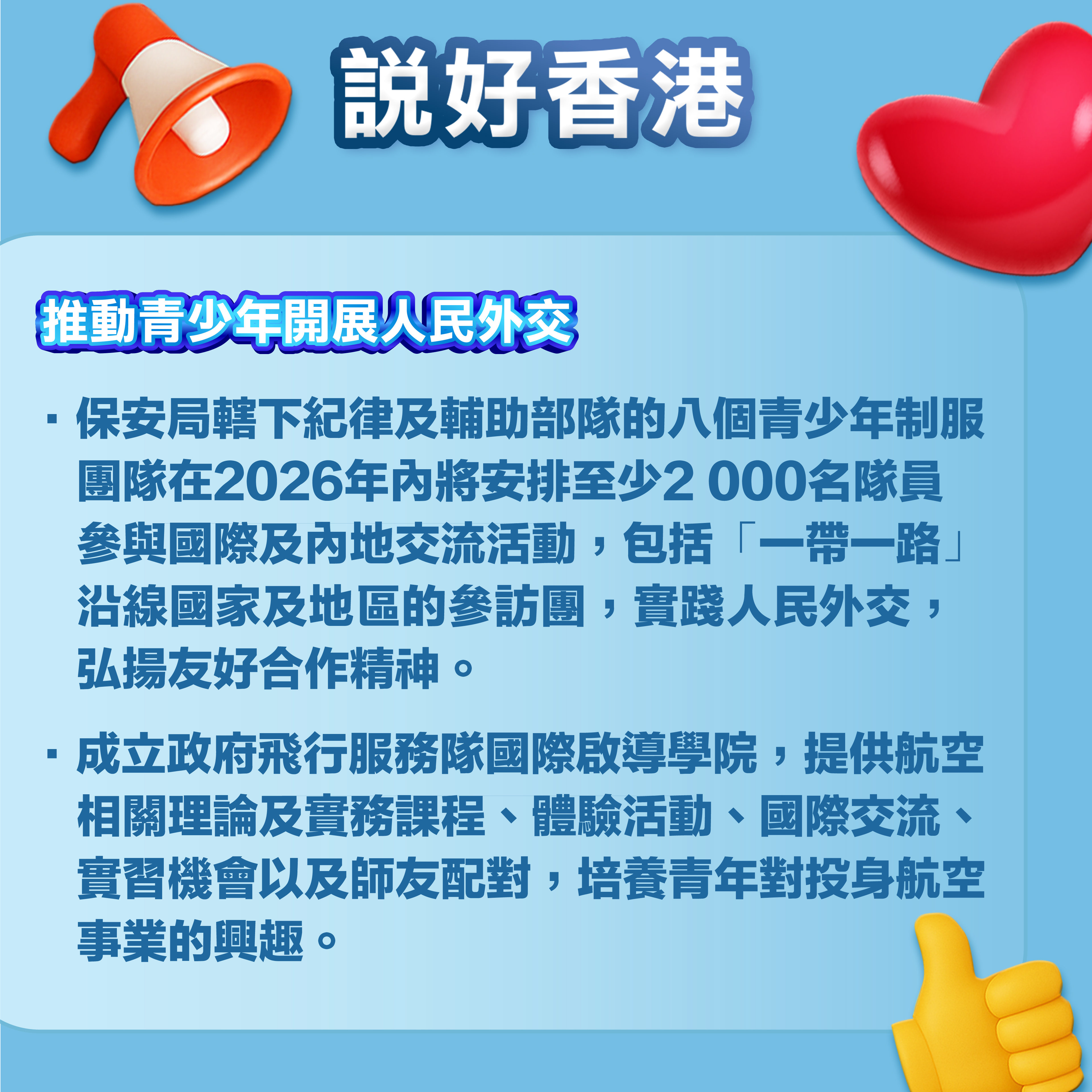 說好香港

推動青少年開展人民外交

· 保安局轄下紀律及輔助部隊的八個青少年制服團隊在2026年內將安排至少2 000名隊員參與國際及內地交流活動，包括「一帶一路」沿線國家及地區的參訪團，實踐人民外交，弘揚友好合作精神。

· 成立政府飛行服務隊國際啟導學院，提供航空相關理論及實務課程、體驗活動、國際交流、實習機會以及師友配對，培養青年對投身航空事業的興趣。