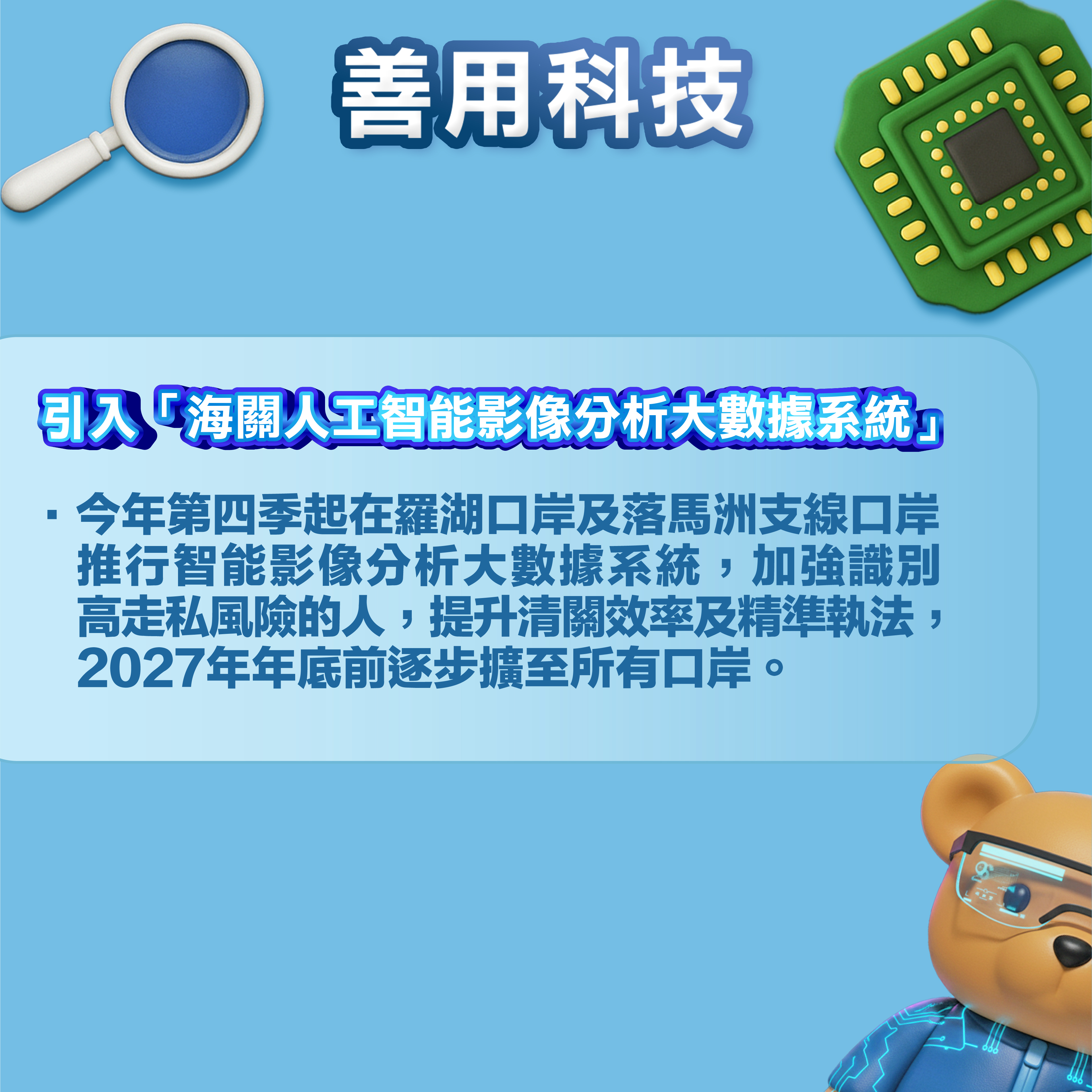 善用科技

引入「海關人工智能影像分析大數據系統」

· 今年第四季起在羅湖口岸及落馬洲支線口岸推行智能影像分析大數據系統，加強識別高走私風險的人，提升清關效率及精準執法，2027年年底前逐步擴至所有口岸。