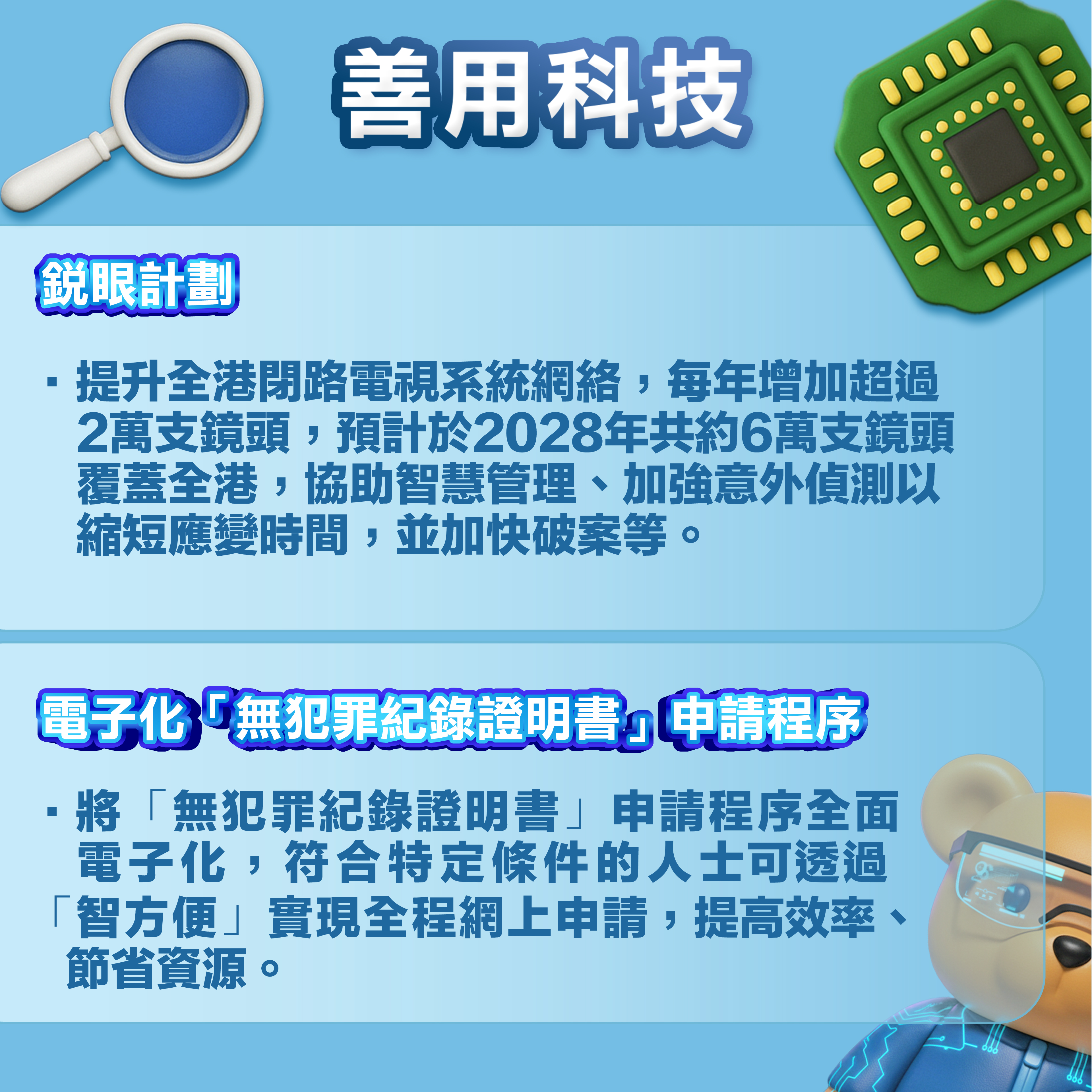 善用科技

銳眼計劃

· 提升全港閉路電視系統網絡，每年增加超過2萬支鏡頭，預計於2028年共約6萬支鏡頭覆蓋全港，協助智慧管理、加強意外偵測以縮短應變時間，並加快破案等。

電子化「無犯罪紀錄證明書」申請程序

· 將「無犯罪紀錄證明書」申請程序全面電子化，符合特定條件的人士可透過「智方便」實現全程網上申請，提高效率、節省資源。