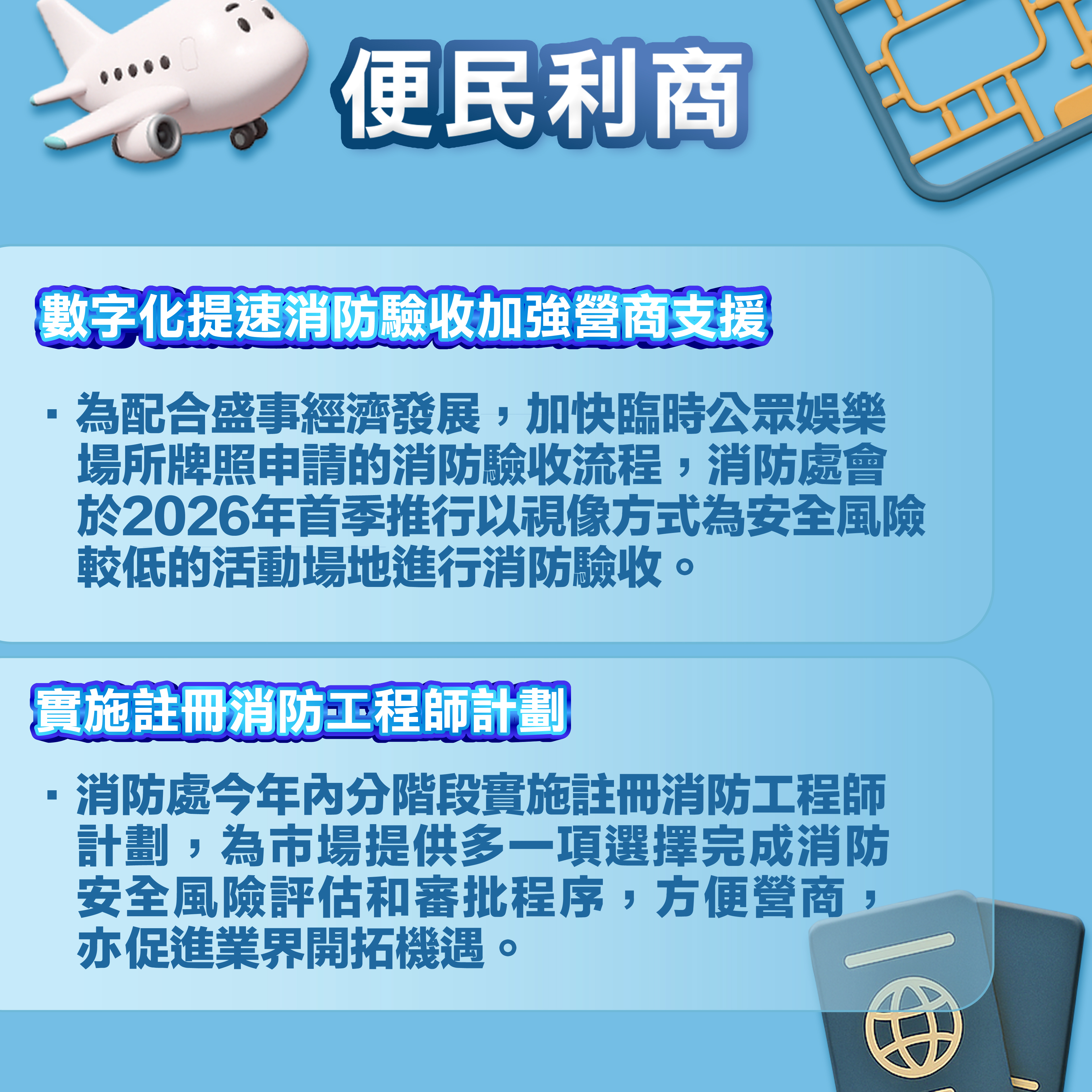 便民利商

數字化提速消防驗收加強營商支援

· 為配合盛事經濟發展，加快臨時公眾娛樂場所牌照申請的消防驗收流程，消防處會於2026年首季推行以視像方式為安全風險較低的活動場地進行消防驗收。

實施註冊消防工程師計劃

· 消防處今年內分階段實施註冊消防工程師計劃，為市場提供多一項選擇完成消防安全風險評估和審批程序，方便營商，亦促進業界開拓機遇。