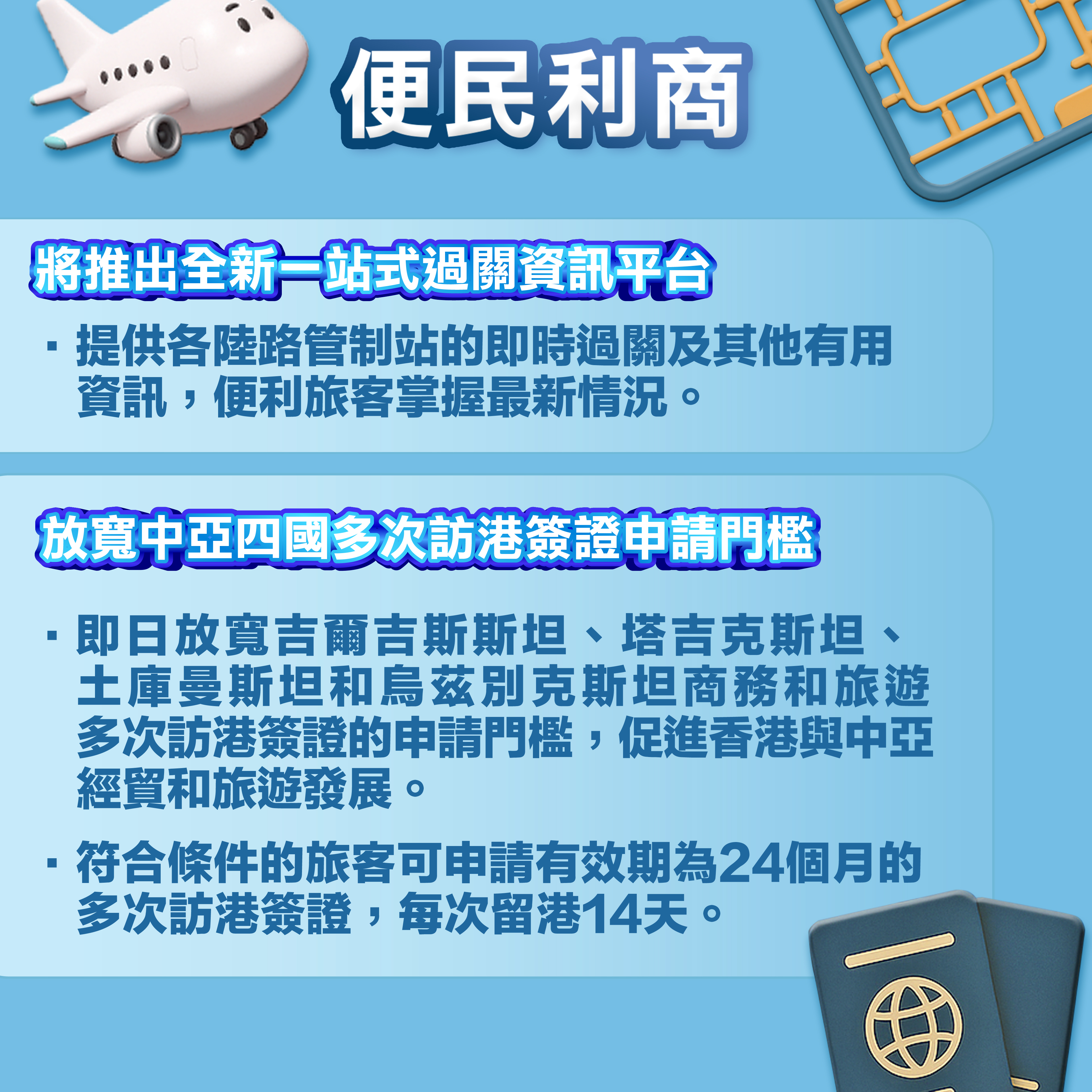 便民利商

將推出全新一站式過關資訊平台

· 提供各陸路管制站的即時過關及其他有用資訊，便利旅客掌握最新情況。

放寬中亞四國多次訪港簽證申請門檻

· 即日放寬吉爾吉斯斯坦、塔吉克斯坦、土庫曼斯坦和烏茲別克斯坦商務和旅遊多次訪港簽證的申請門檻，促進香港與中亞經貿和旅遊發展。

· 符合條件的旅客可申請有效期為24個月的多次訪港簽證，每次留港14天。