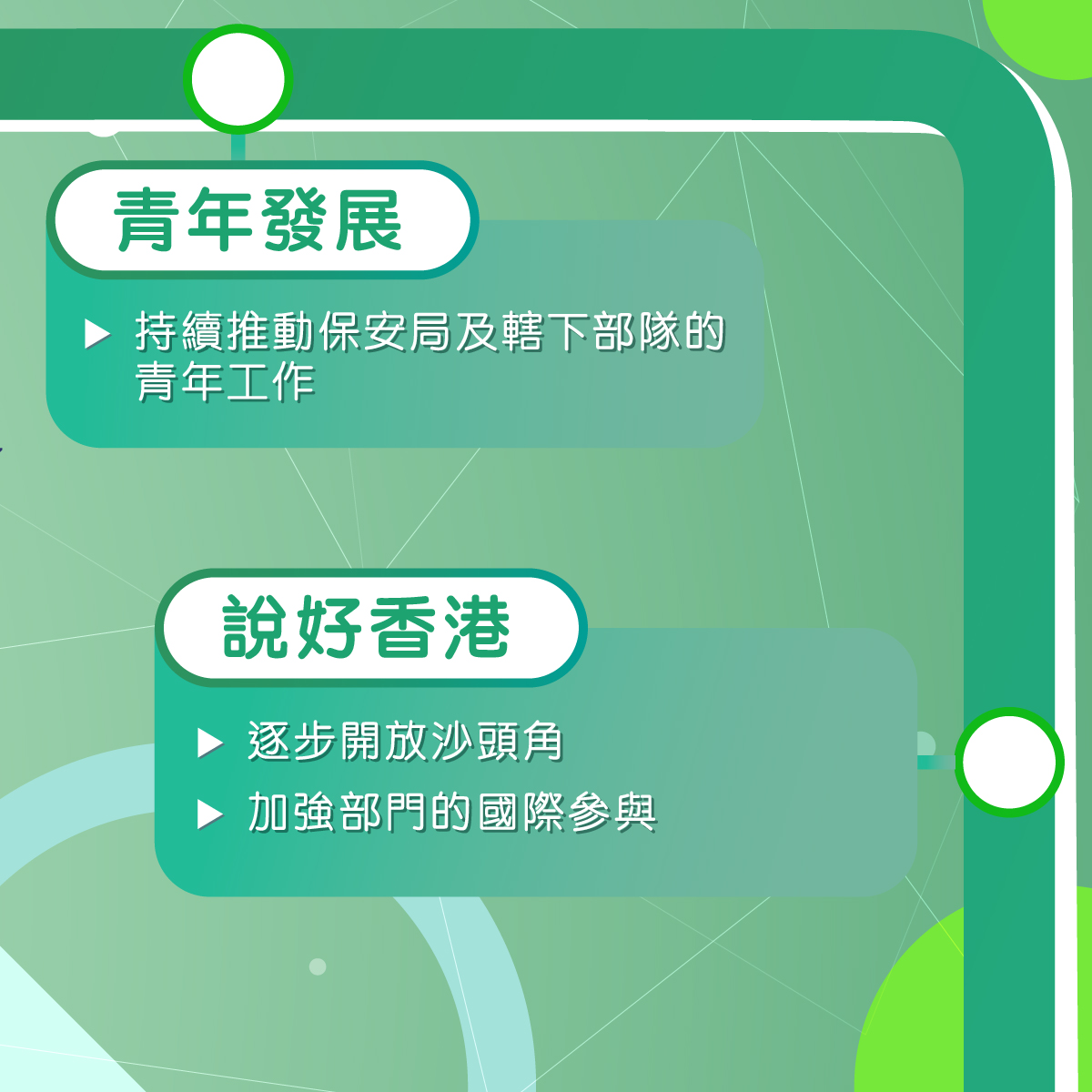 青年發展

▶ 持續推動保安局及轄下部隊的青年工作

說好香港

▶ 逐步開放沙頭角

▶ 加強部門的國際參與