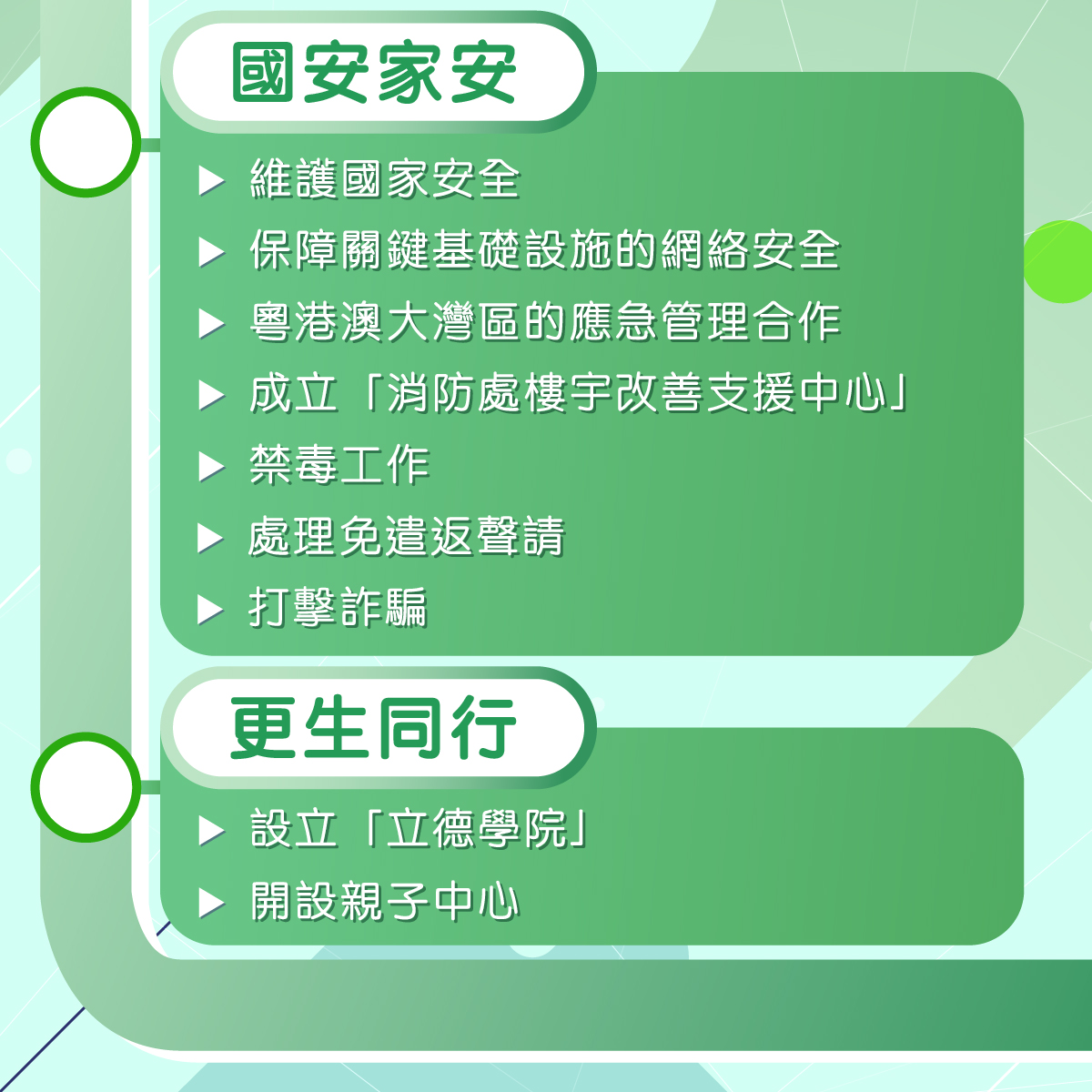 國安家安

▶ 維護國家安全
▶ 保障關鍵基礎設施的網絡安全
▶ 粵港澳大灣區的應急管理合作
▶ 成立「消防處樓宇改善支援中心」
▶ 禁毒工作
▶ 處理免遣返聲請
▶ 打擊詐騙

更生同行

▶ 設立「立德學院」
▶ 開設親子中心